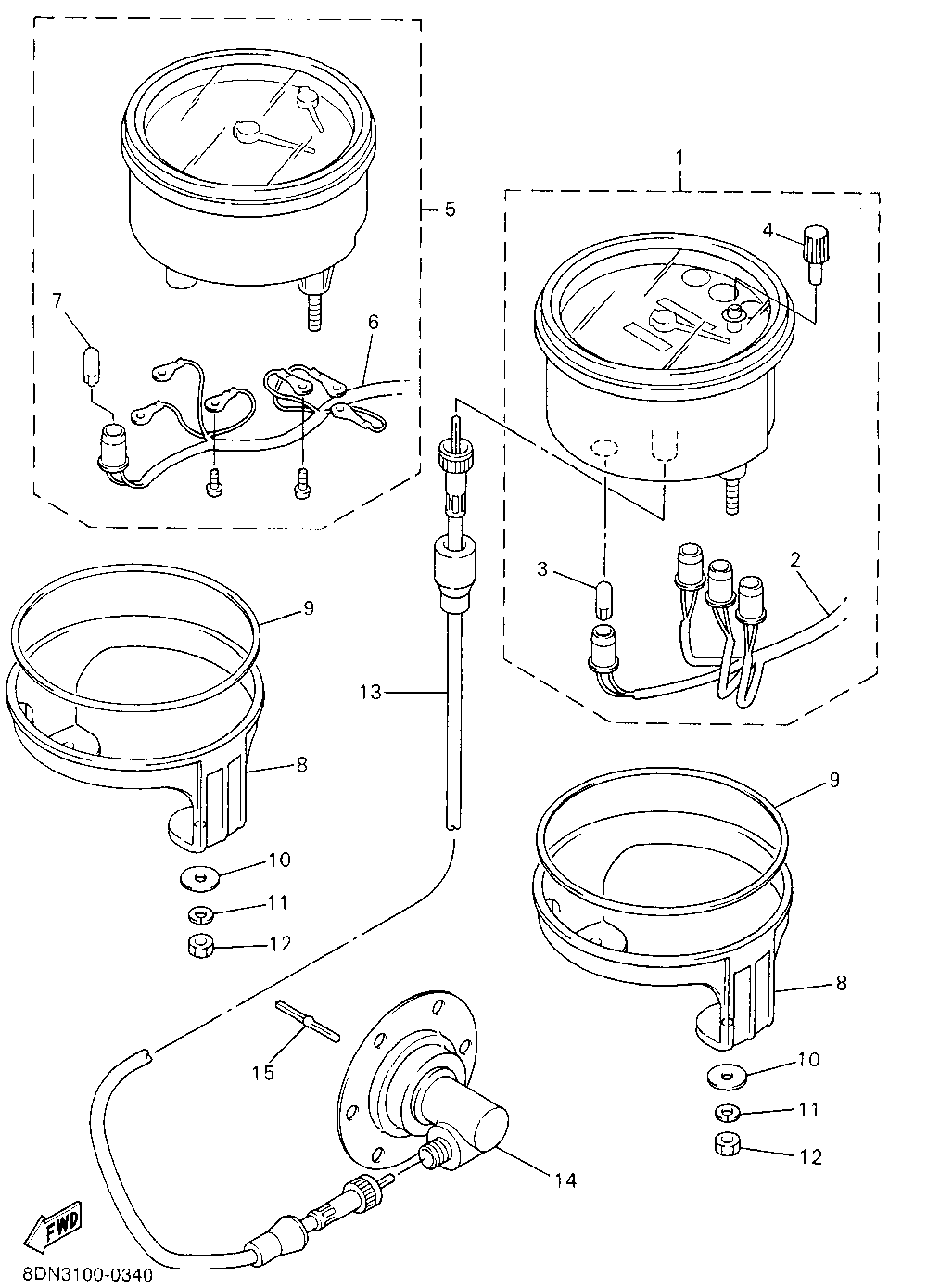 5
1
4
7
6
3
2
9
13
8
9
10
11
12
8
15
10
11
12
14
FWD
8DN3100-0340