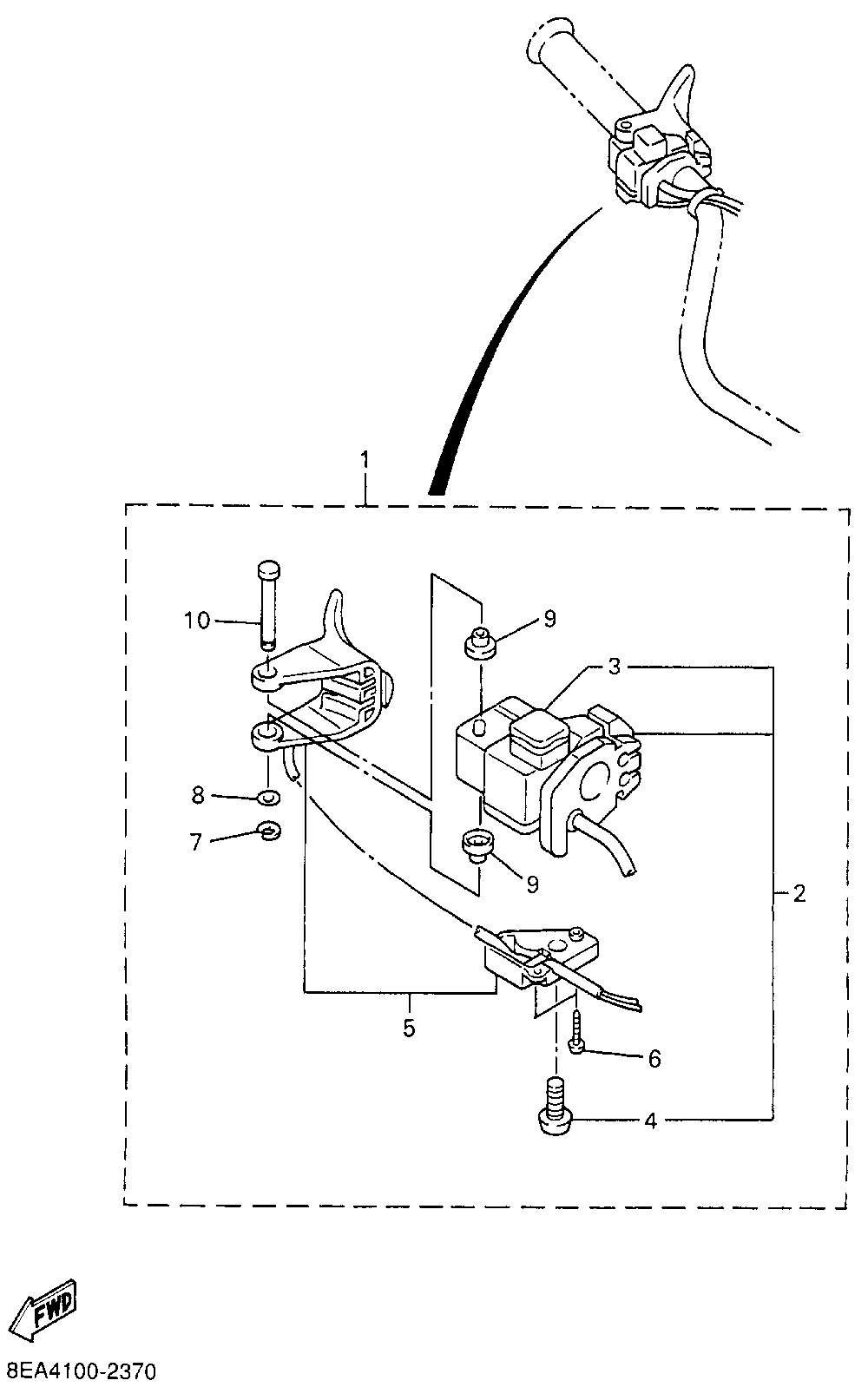 1
10
9
3
8
7
9
2
5
6
4
FWD
8EA4100-2370