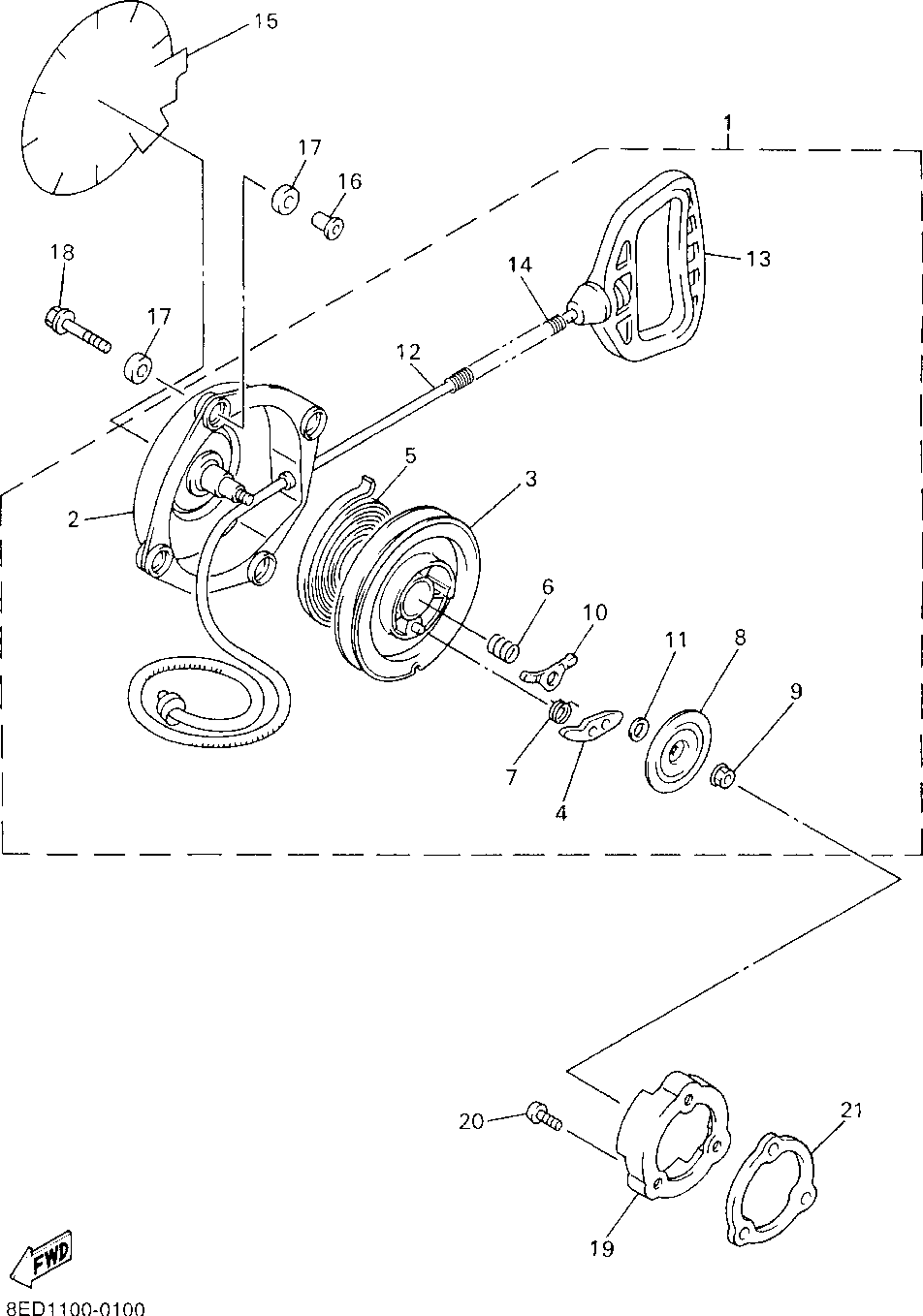 15
1
17
16
18
17
14
13
12
5
3
2
6
10
11
8
9
7
4
20
21
19
FWD
8ED1100-0100