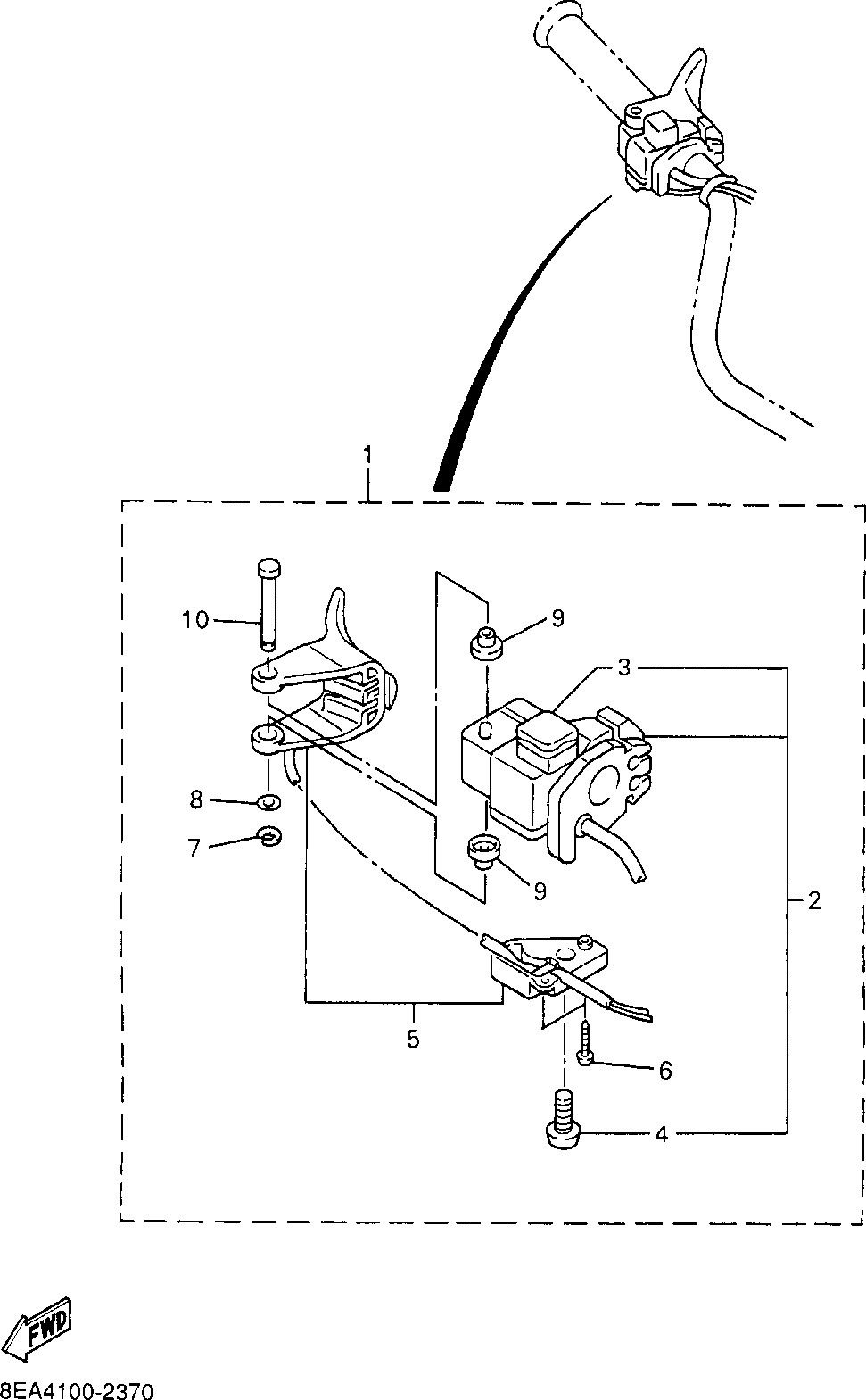 1
10
9
3
8
7
9
2
5
6
4
FWD
8EA4100-2370