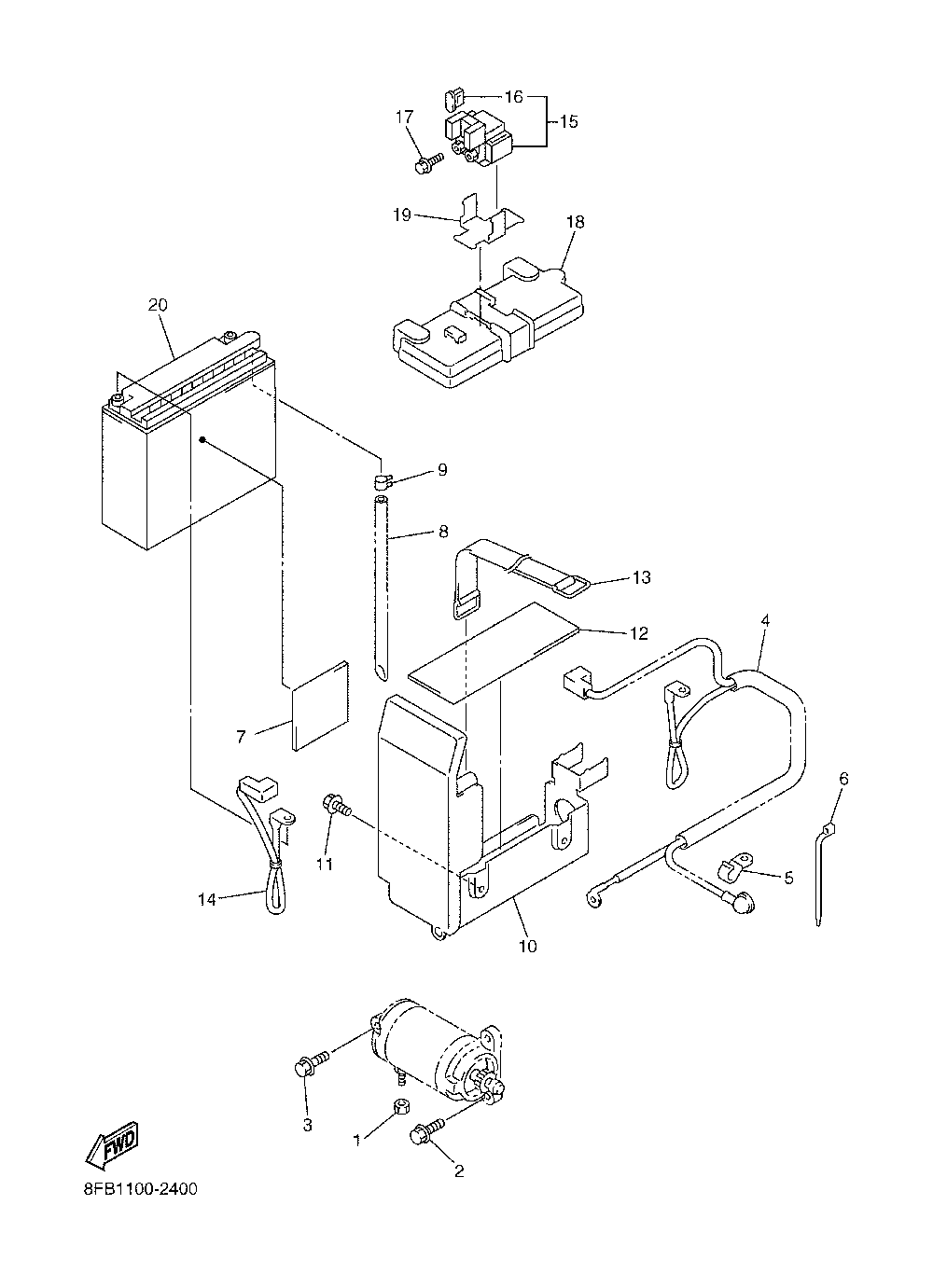 16
15
17
19
18
20
9
8
13
12
4
7
6
11
5
14
10
3
1
2
FWD
8FB1100-2400