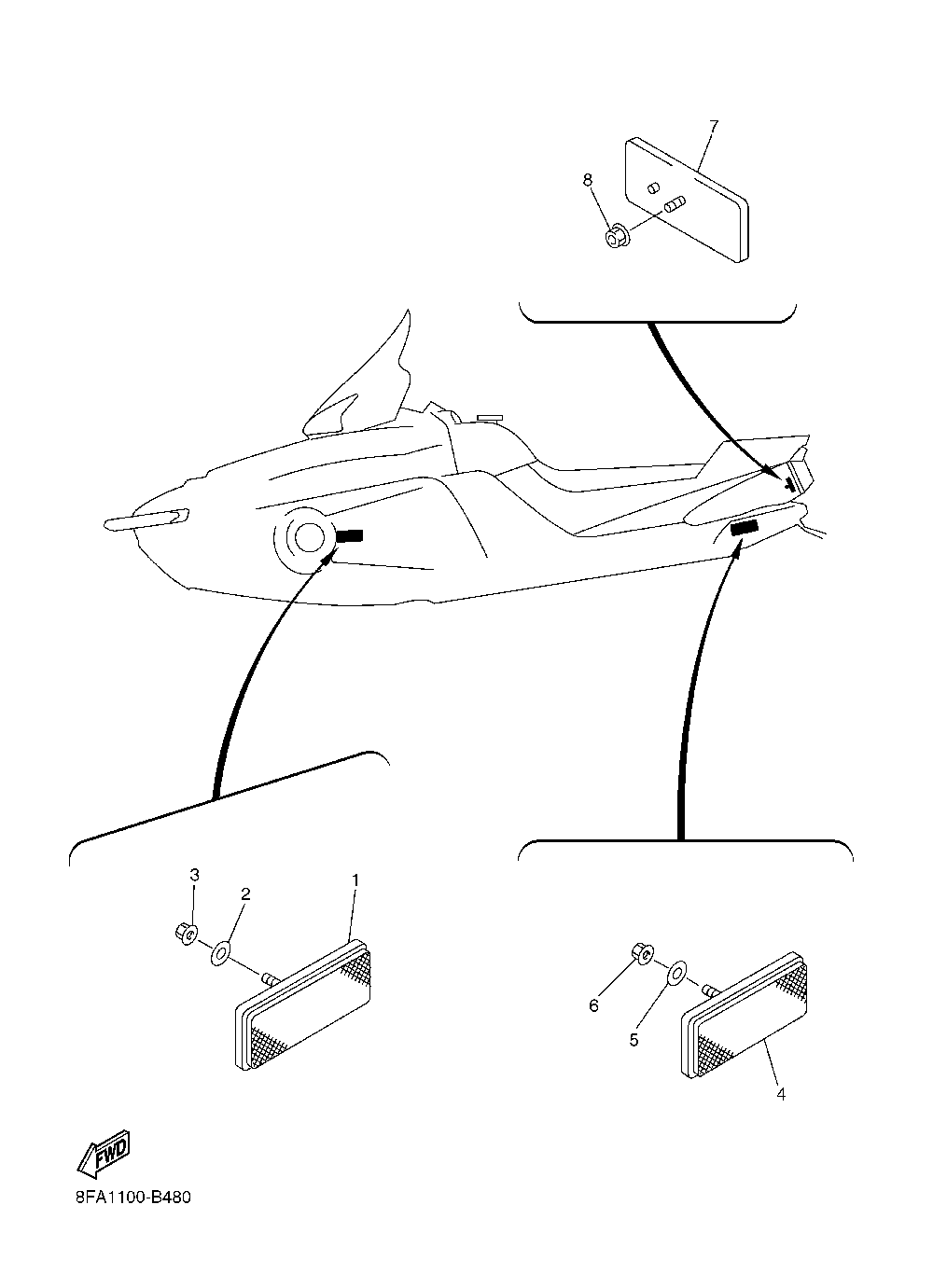 7
8
3
2
1
6
5
4
FWD
8FA1100-B480