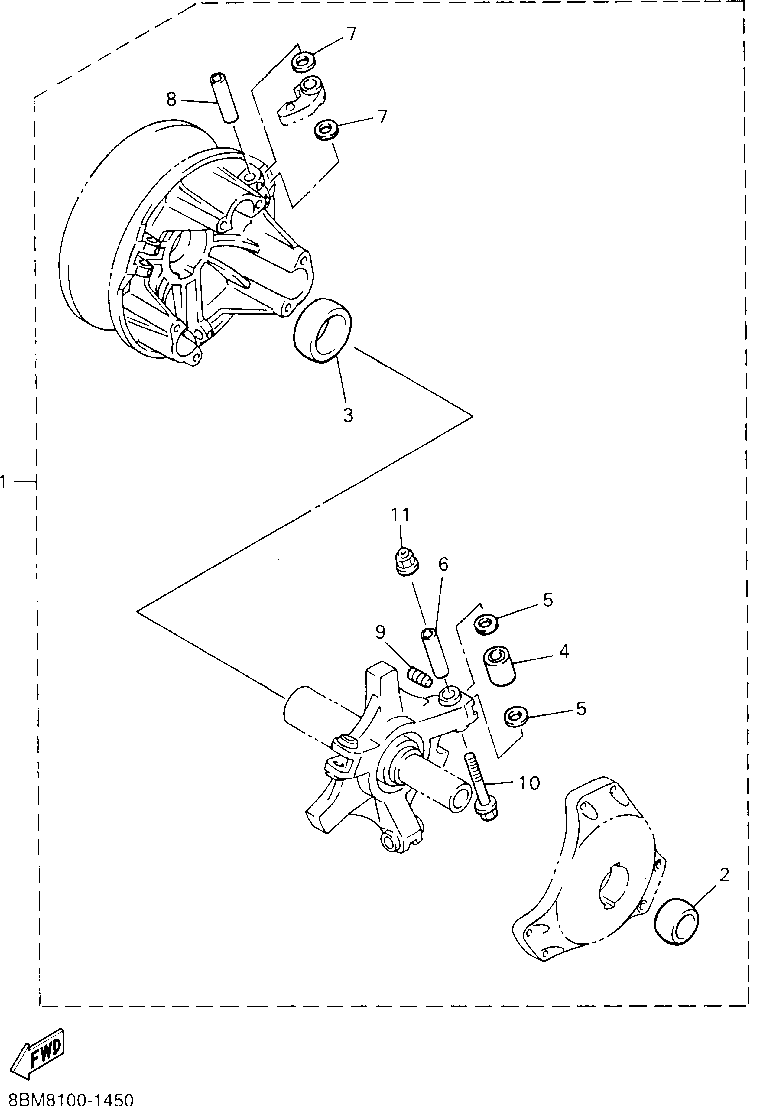 7
8
7
3
1
11
6
5
9
4
5
10
2
FWD
8BM8100-1450