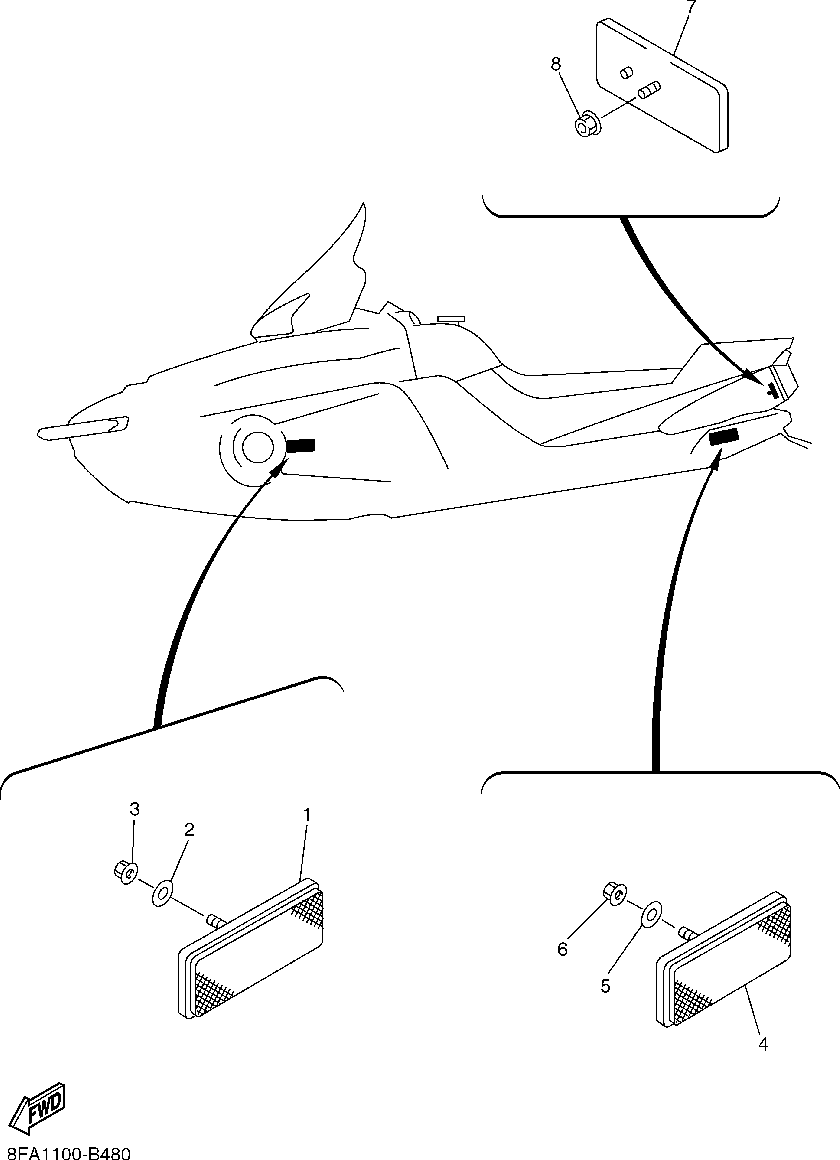 7
8
3
2
1
6
5
4
FWD
8FA1100-B480