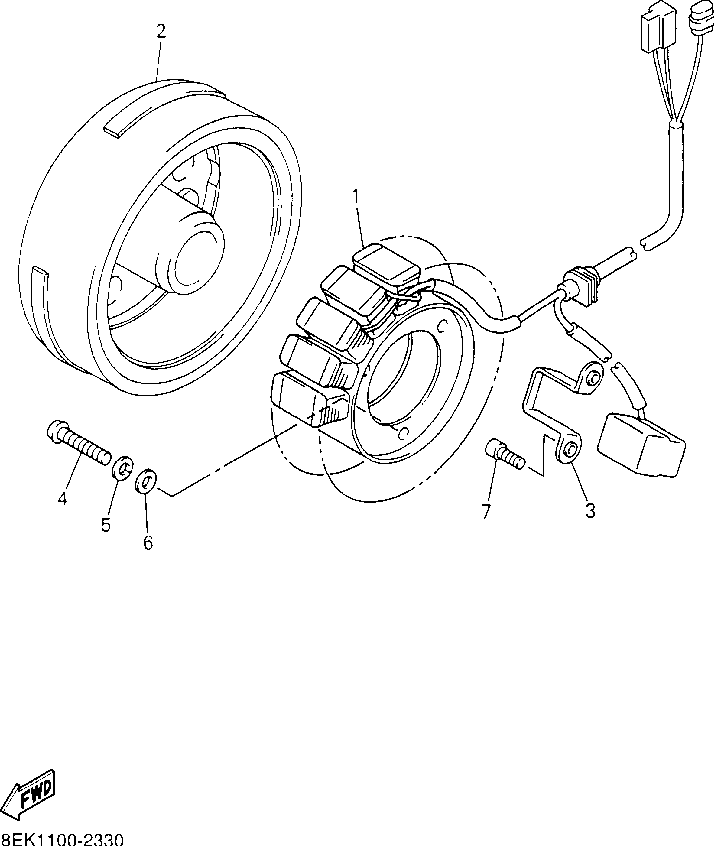 2
1
4
5
6
7
3
FWD
8EK1100-2330