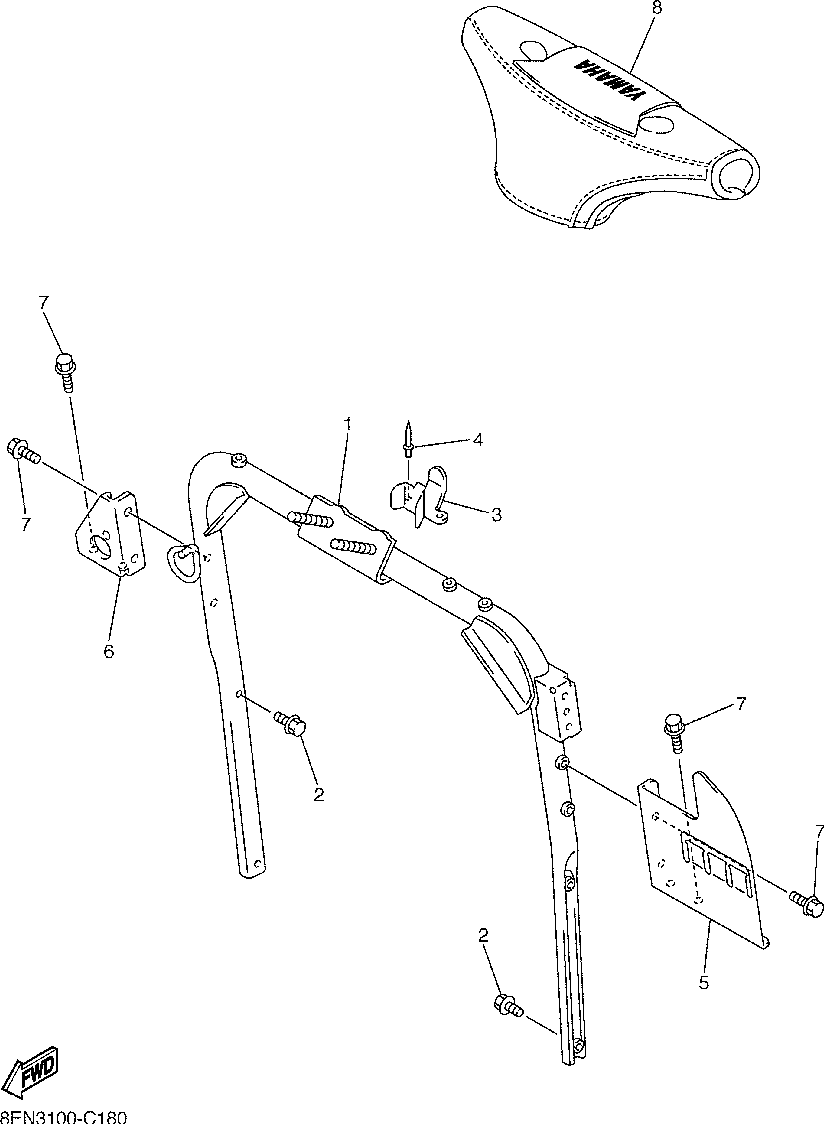 8
YAMAHA
7
7
1
4
3
6
2
7
7
5
2
FWD
8FN3100-C180