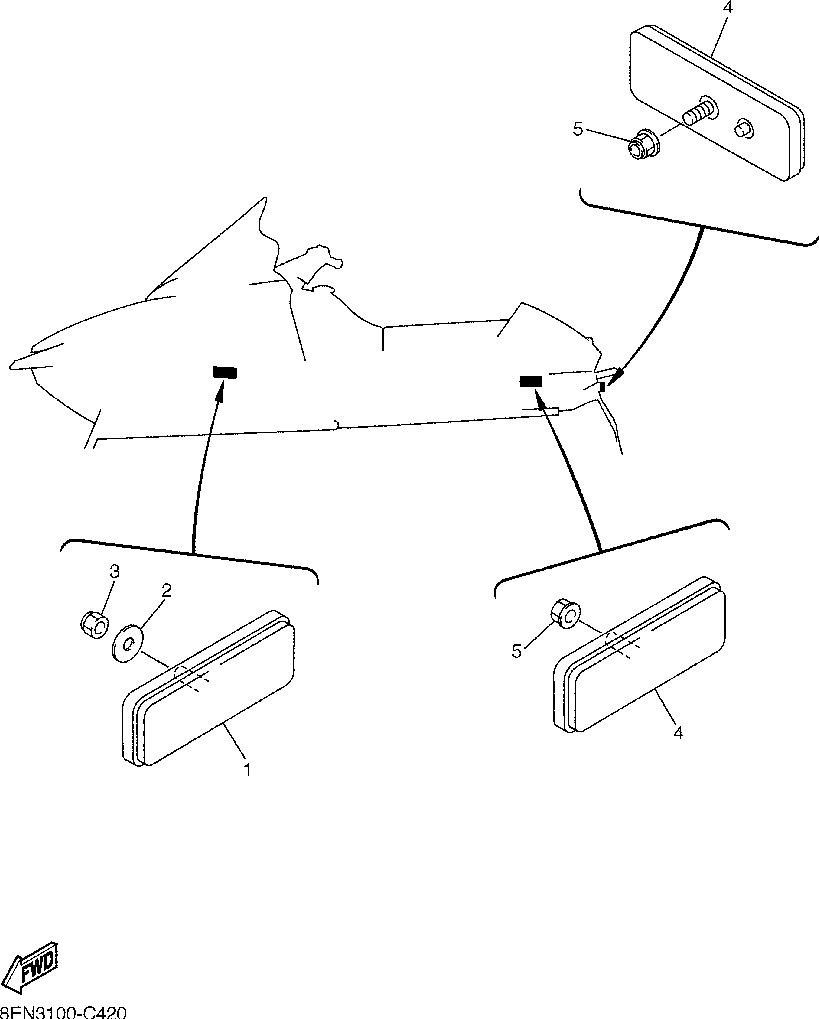 4
5
3
2
1
5
4
FWD
8FN3100-C420