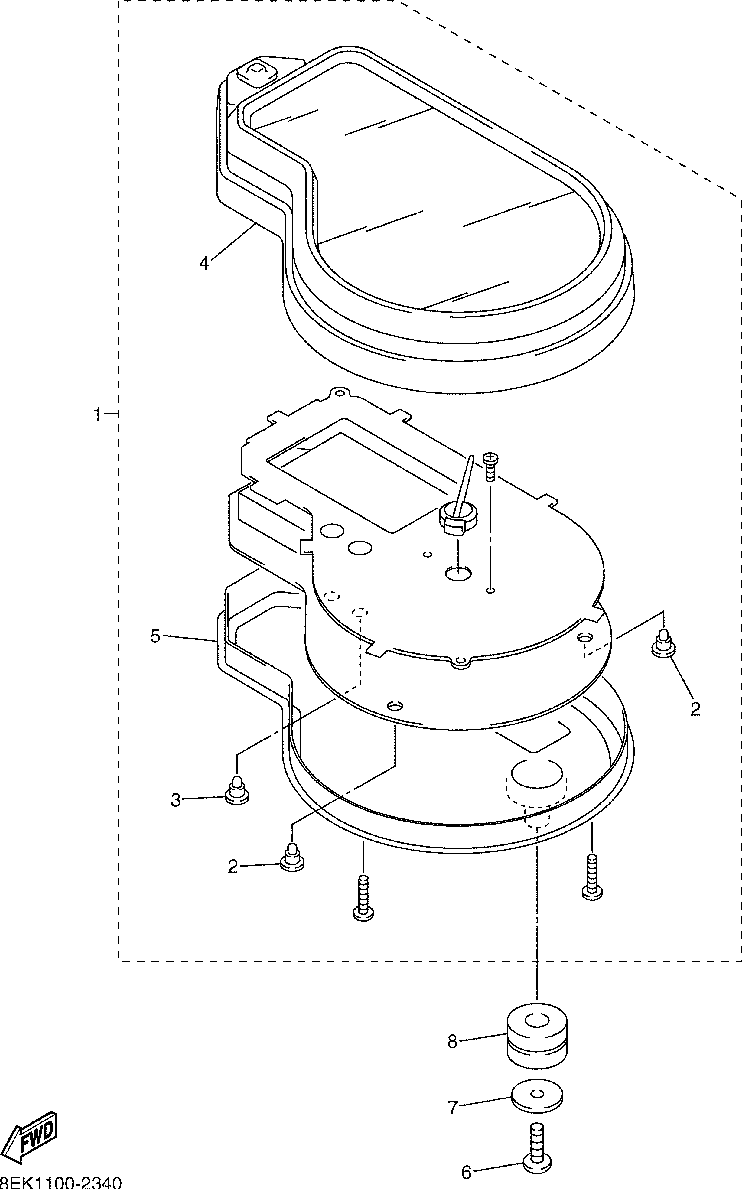 4
1
5
2
3
2
8
7
6
FWD
8EK1100-2340