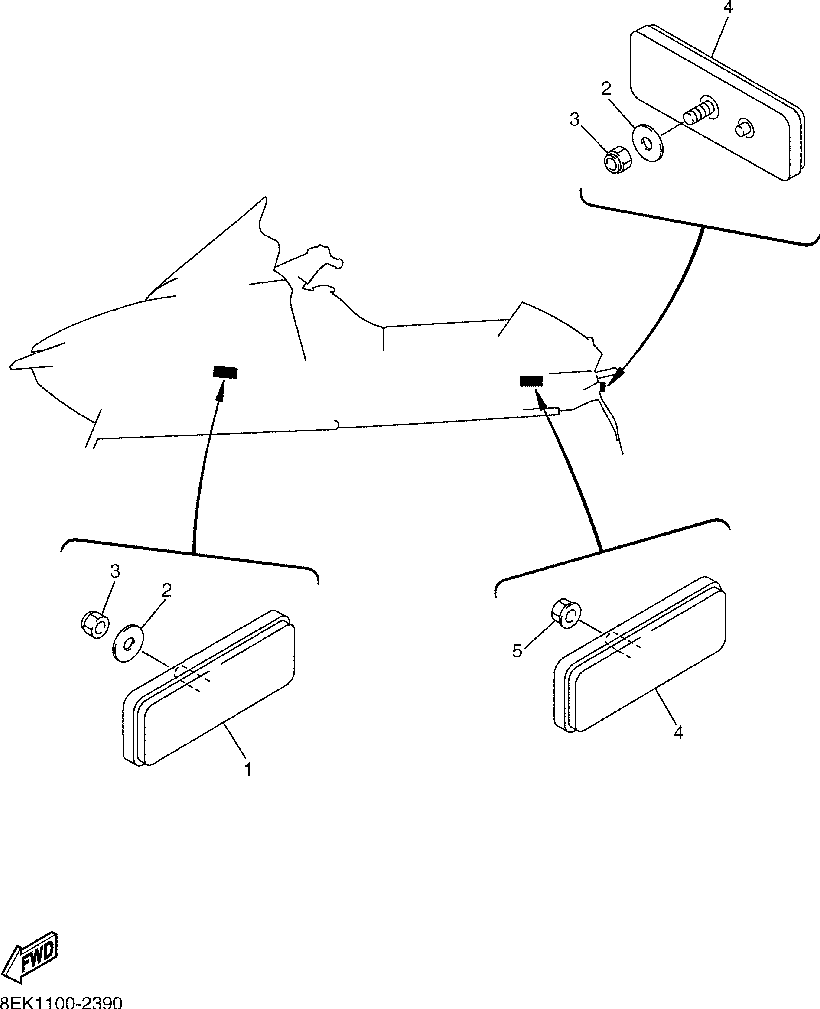 4
2
3
3
2
1
5
4
FWD
8EK1100-2390