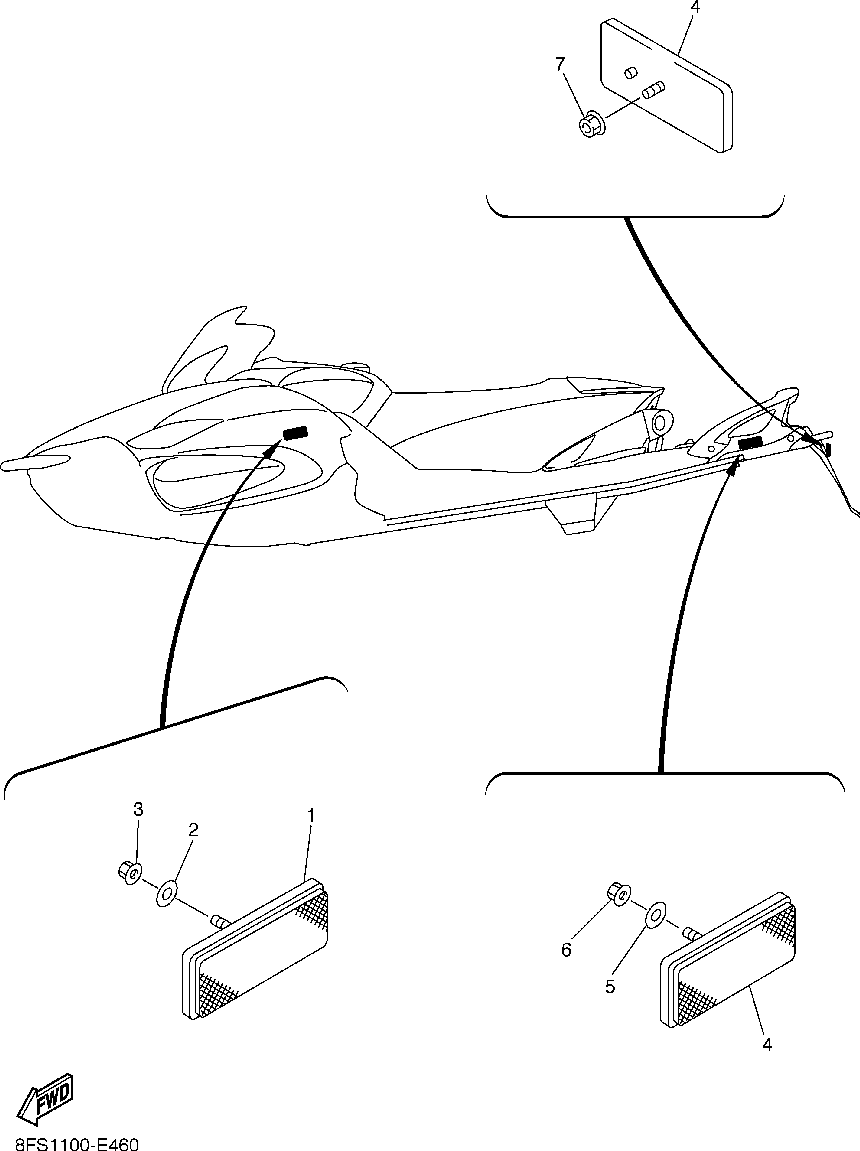 4
7
3
2
1
6
5
4
FWD
8FS1100-E460