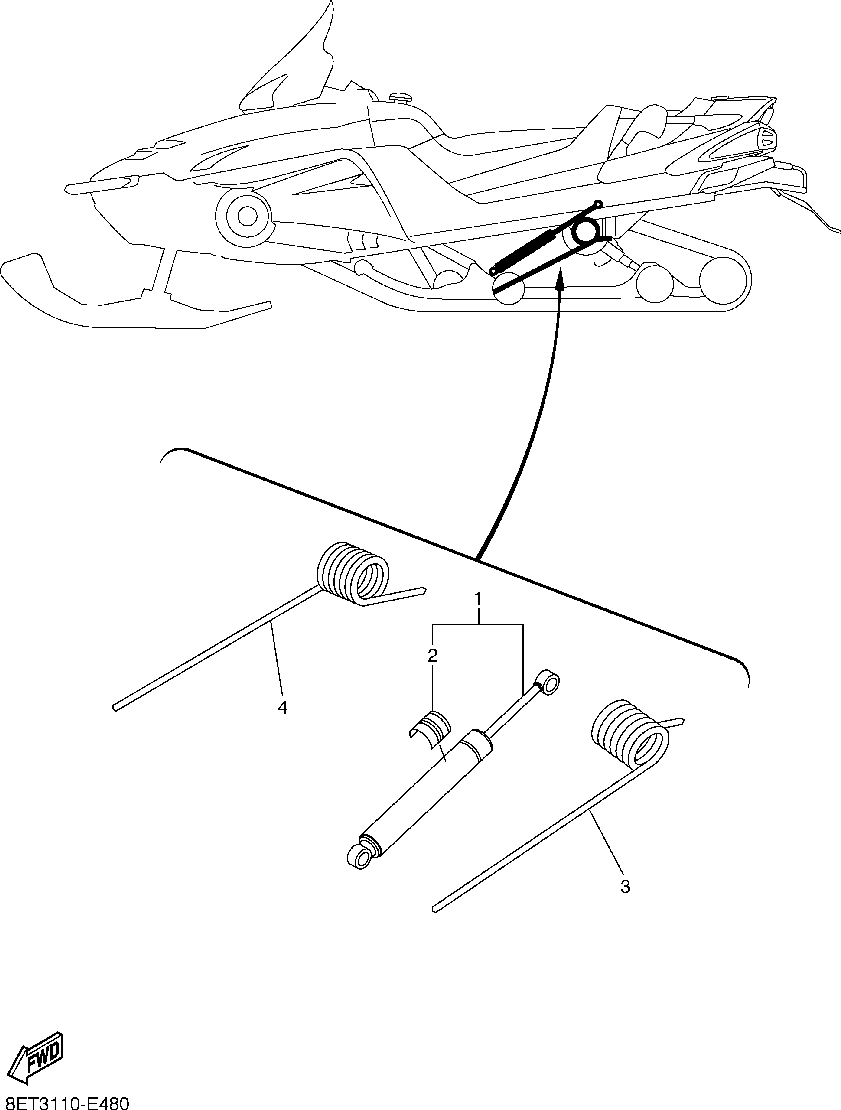 1
2
4
3
FWD
8ET3110-E480