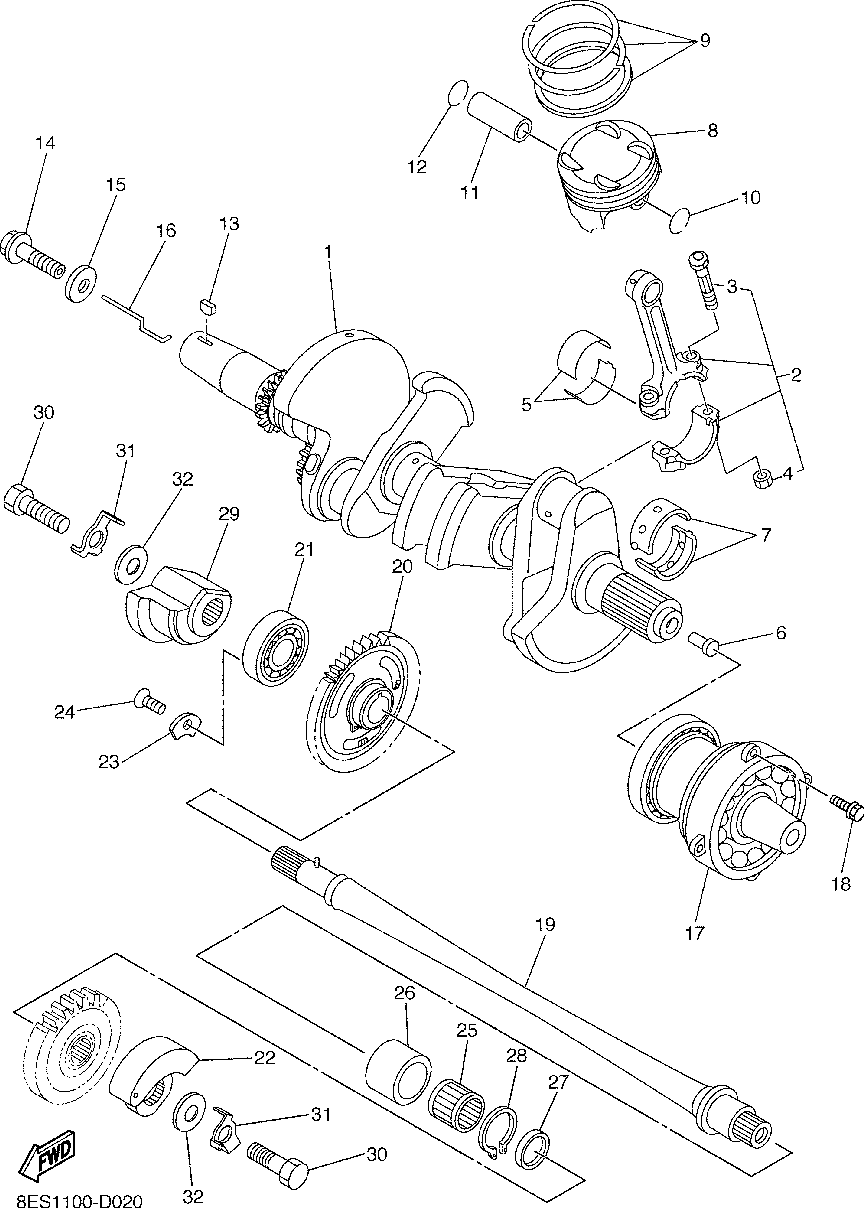 9
8
12
11
10
14
15
16
13
1
3
2
5
4
30
31
32
29
21
20
7
6
24
23
18
17
19
26
25
28
27
22
31
30
32
FWD
8ES1100-D020