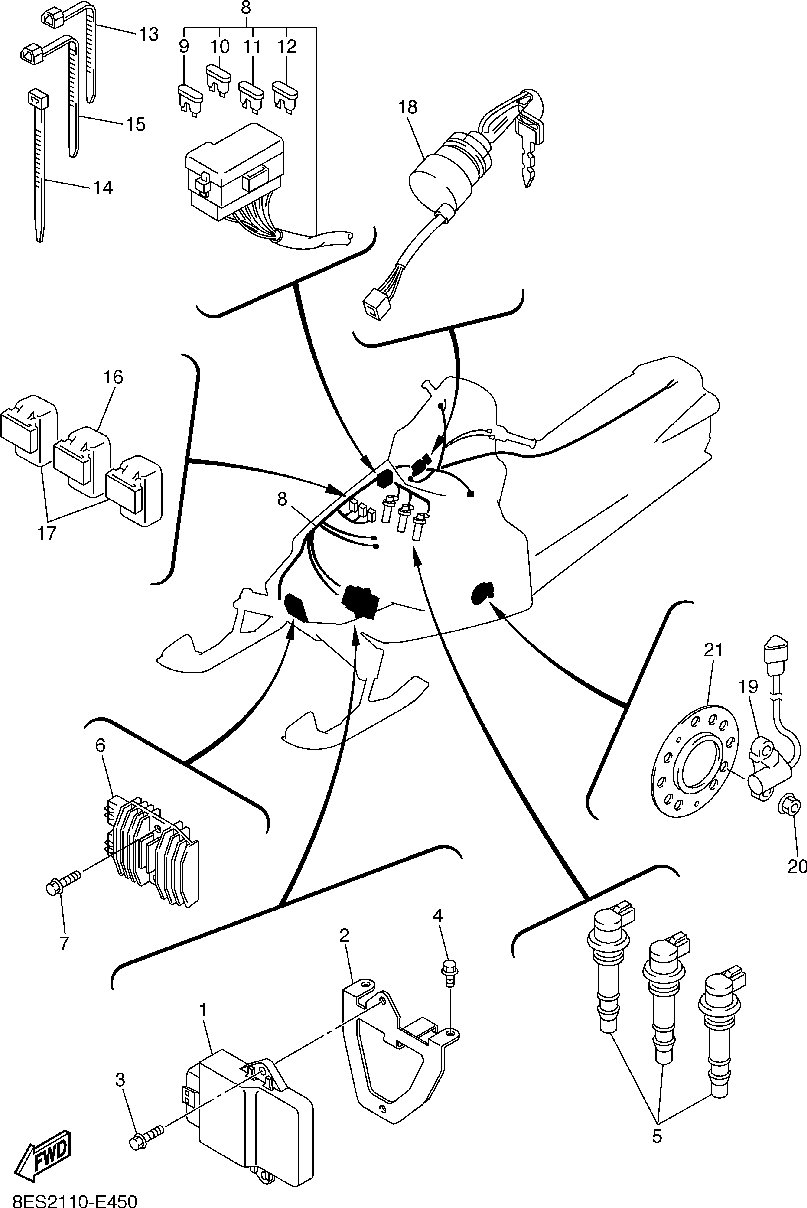 13
8
9 10 11 12
15
14
18
16
17
8
21
19
20
6
7
4
2
1
3
5
FWD
8ES2110-E450