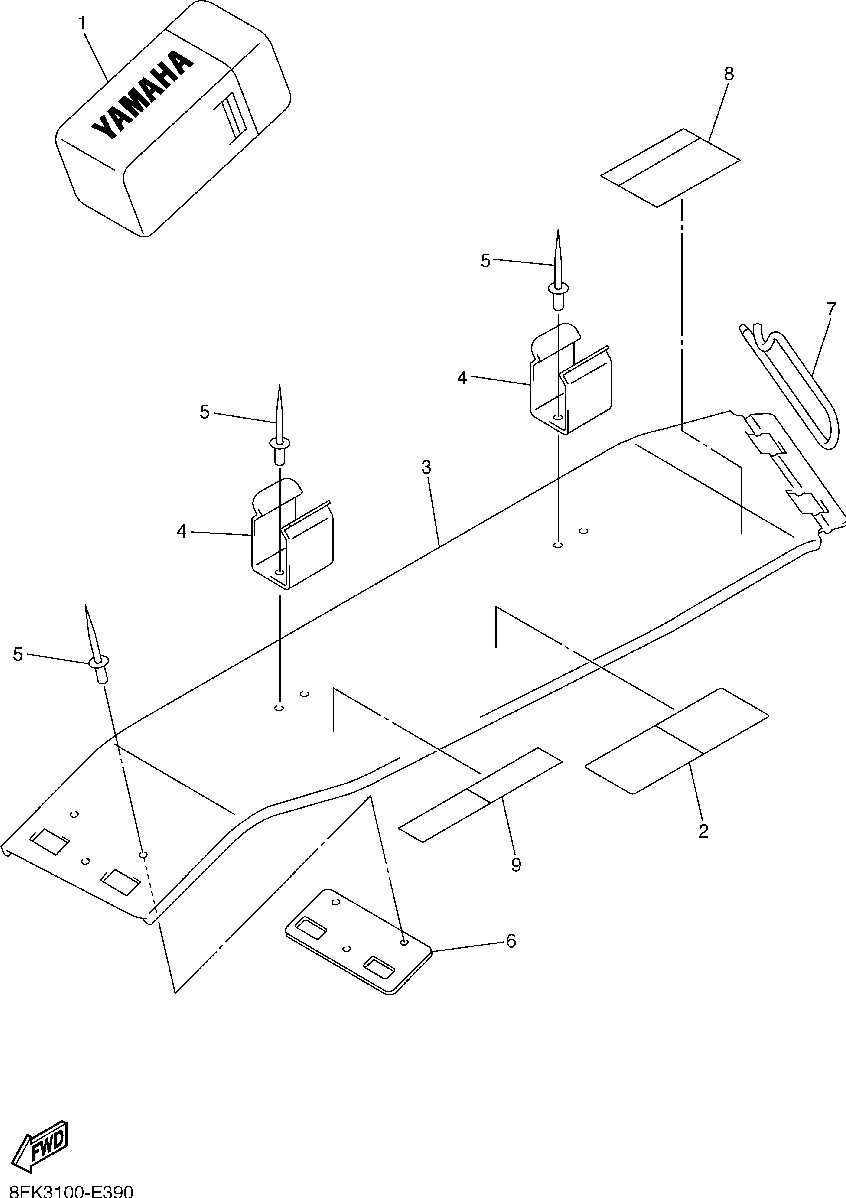 1
YAMAHA
8
5
7
4
5
3
4
5
2
9
6
FWD
8FK3100-E390