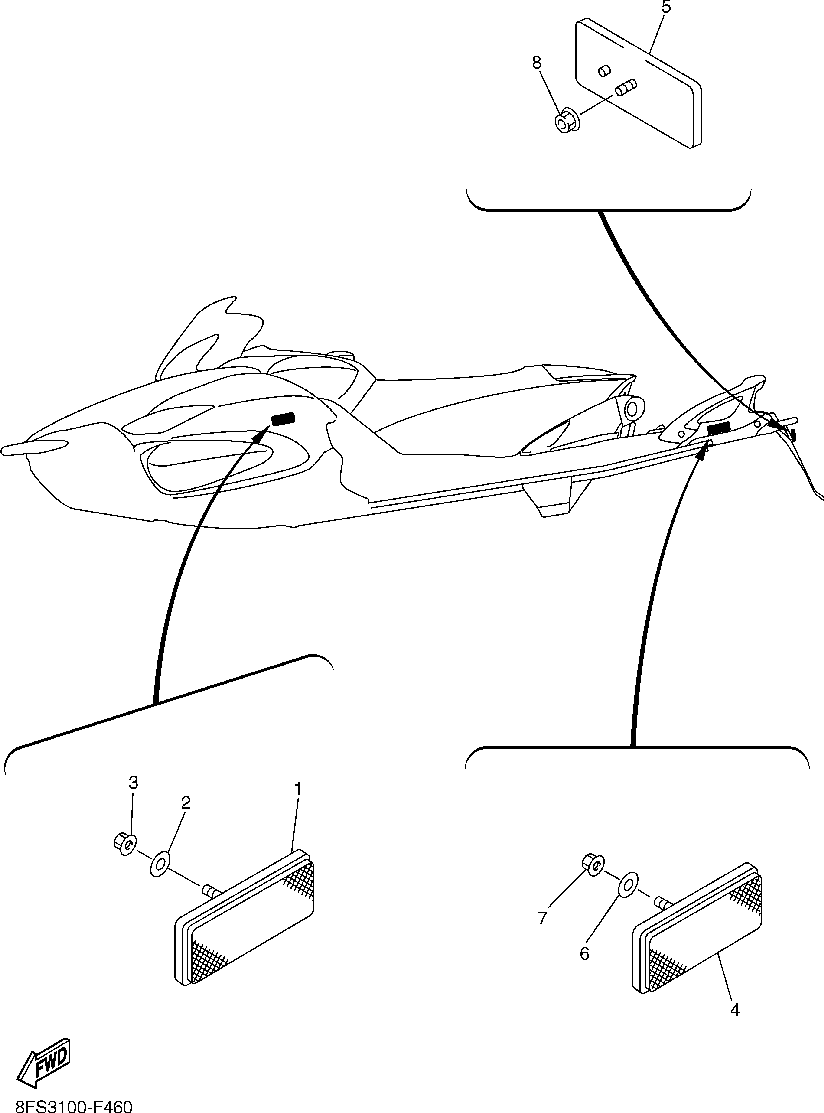 5
8
3
2
1
7
6
4
FWD
8FS3100-F460