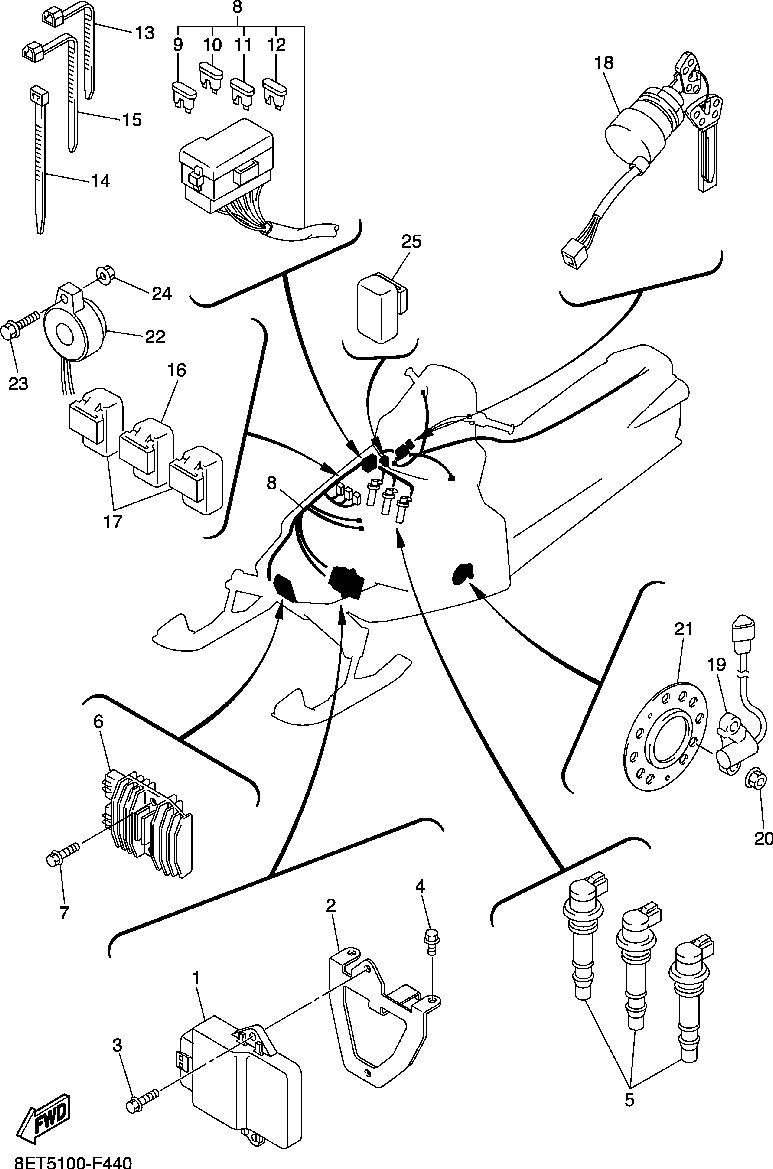 13
8
9 10 11 12
15
14
18
25
24
22
23
16
17
8
21
19
20
6
7
4
2
1
3
5
FWD
8ET5100-F440