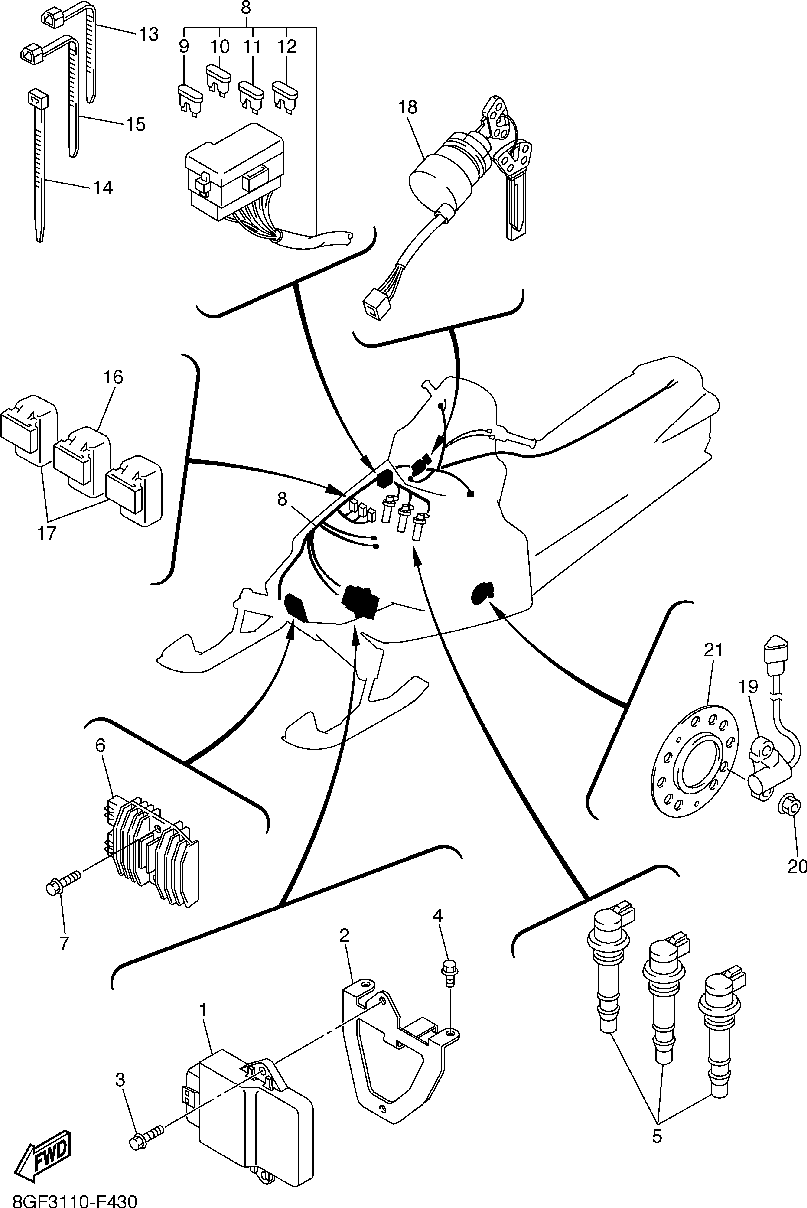 13
8
9
10
11
12
15
14
18
16
17
8
21
19
20
6
7
4
2
1
3
5
FWD
8GF3110-F430