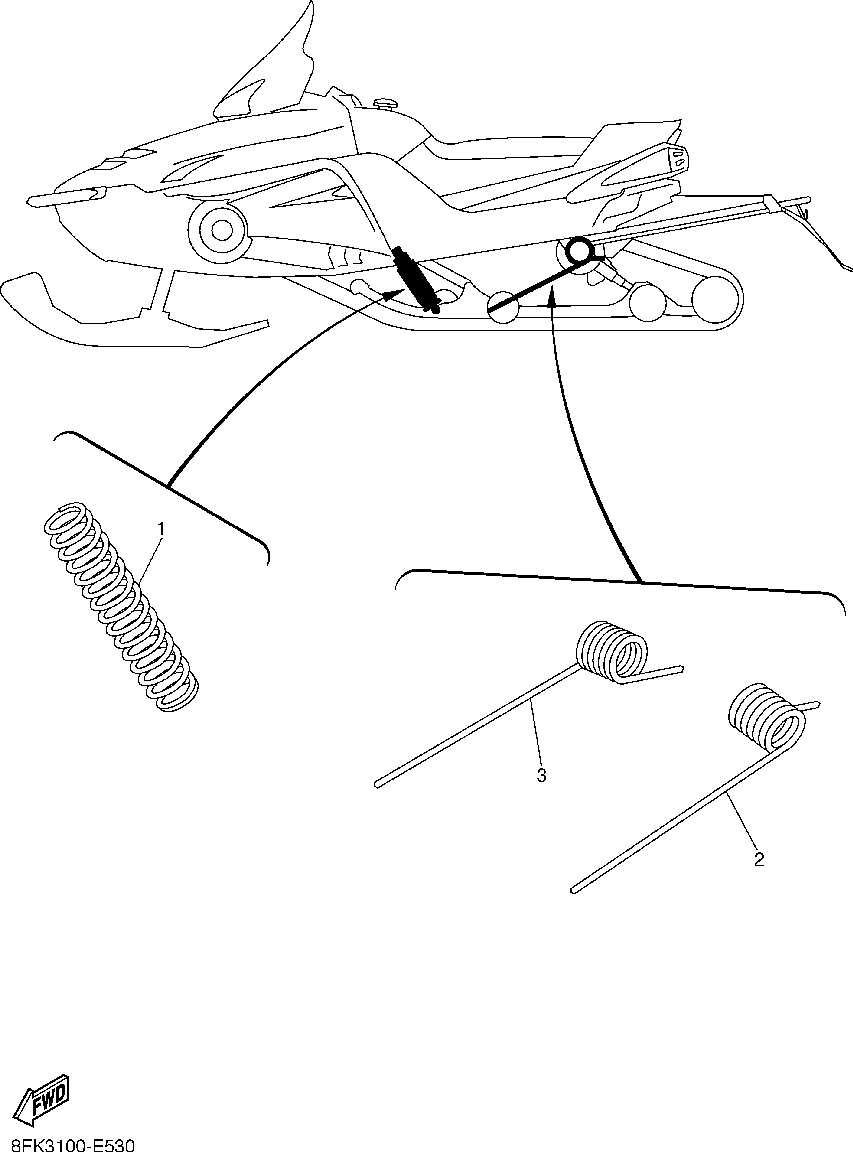 1

3

2

FWD

8FK3100-E530