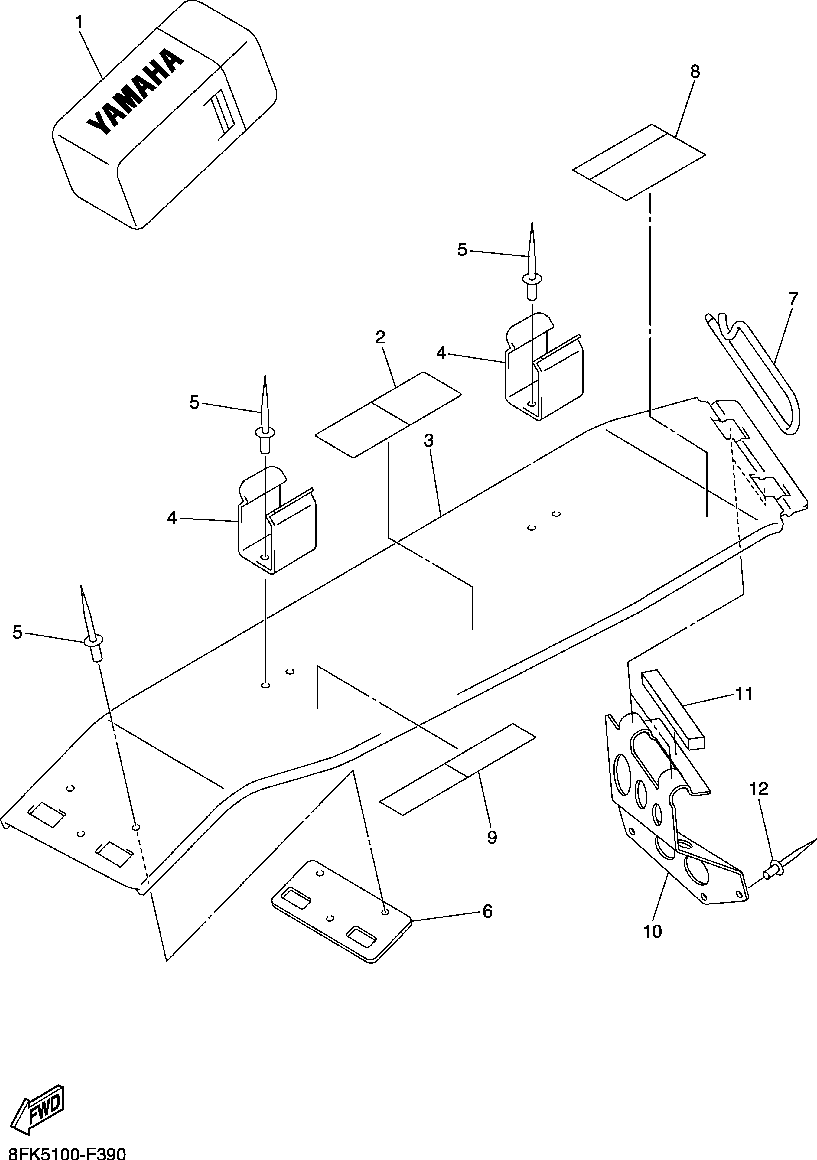 1
YAMAHA
8
5
7
2
4
5
3
4
5
11
12
9
6
10
FWD
8FK5100-F390