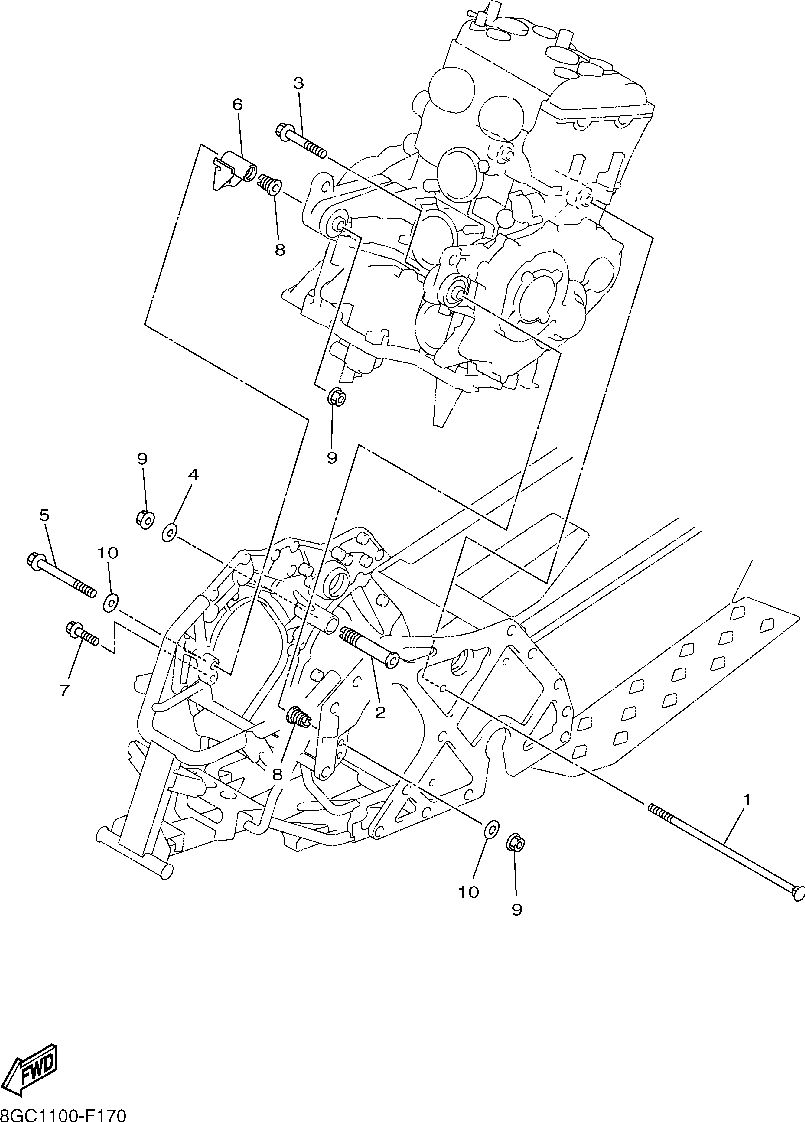 3
6
8
9
9
4
5
10
7
2
8
1
10
9
FWD
8GC1100-F170