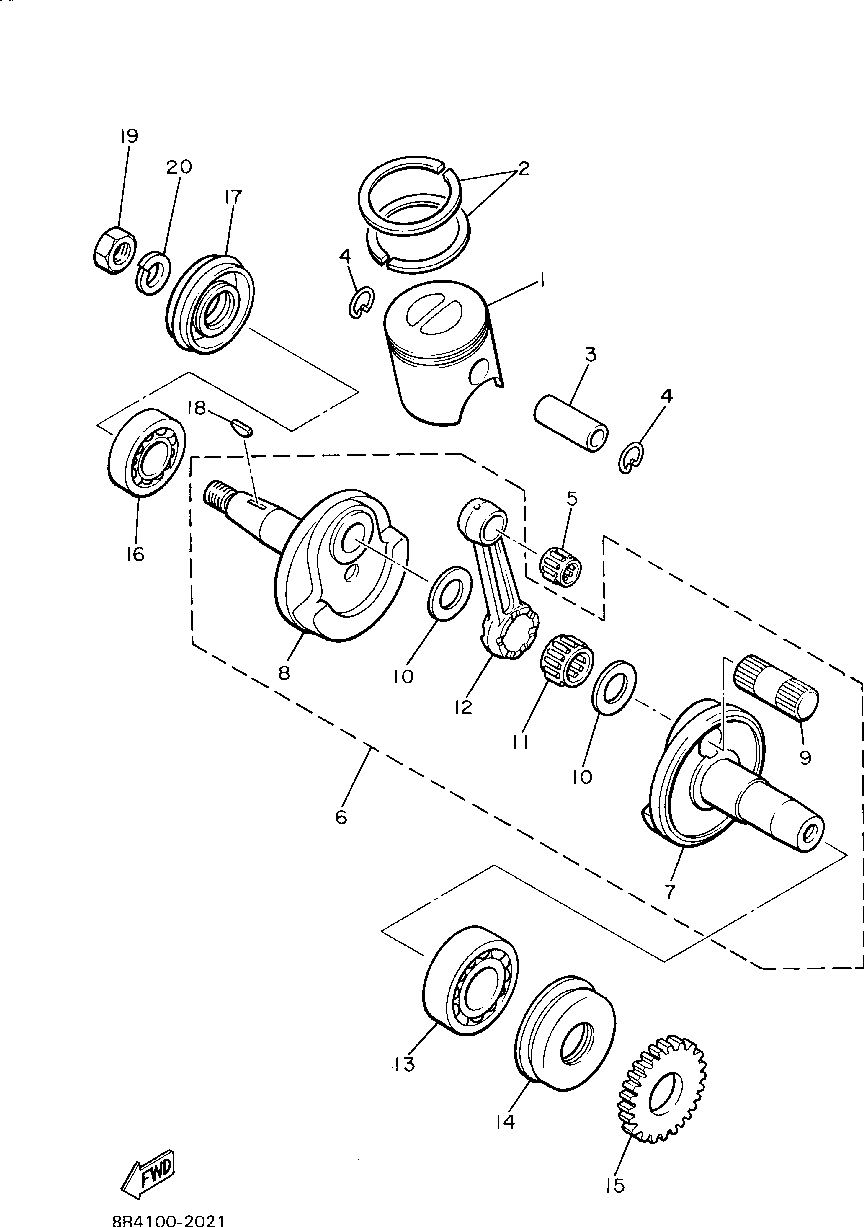 19
20
17
2
4
1
3
4
18
16
5
8
10
12
11
10
9
6
7
13
14
15
FWD
8R4100-2021