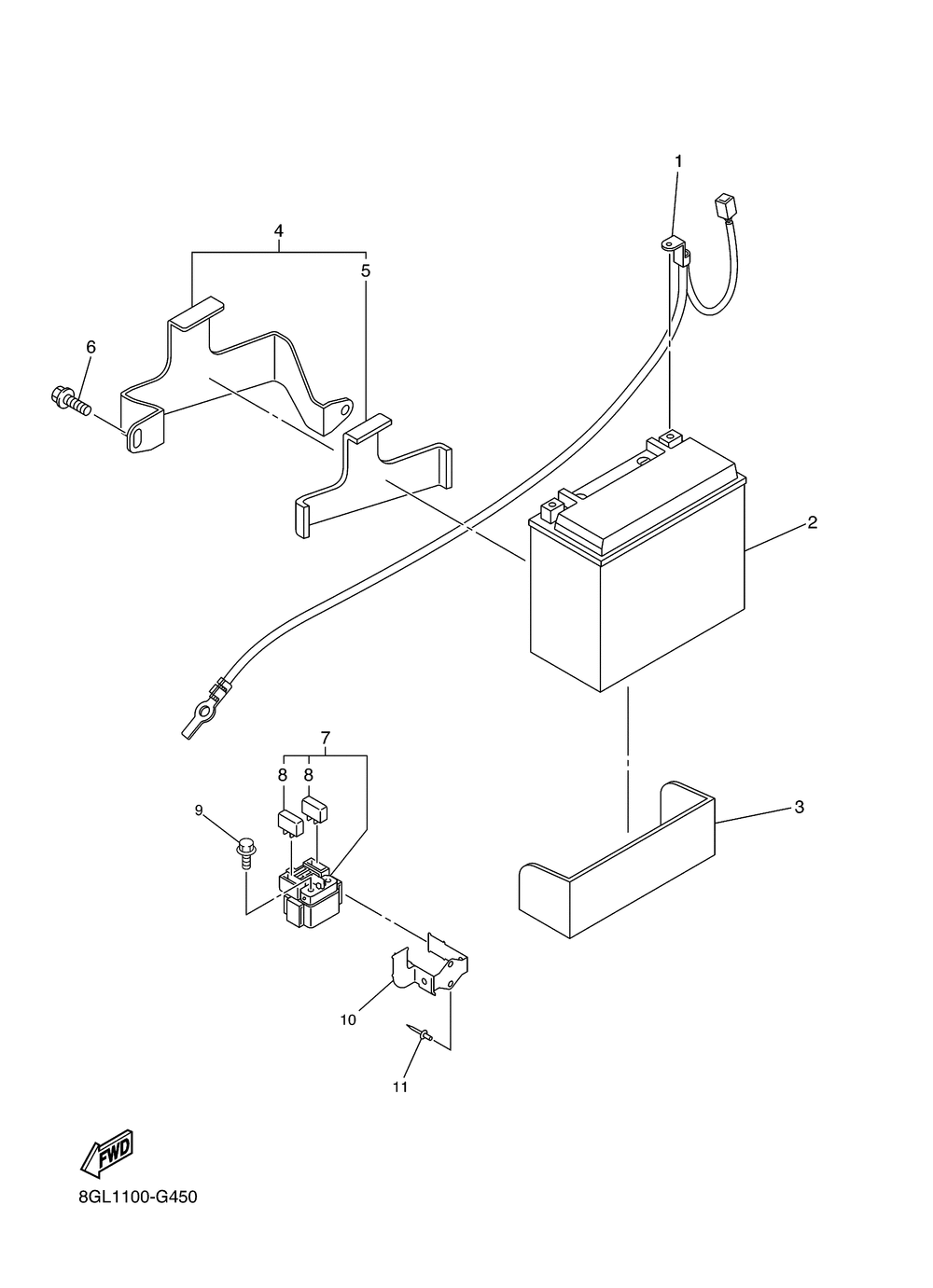 1
4
5
6
2
7
8
8
9
3
10
11
FWD
8GL1100-G450