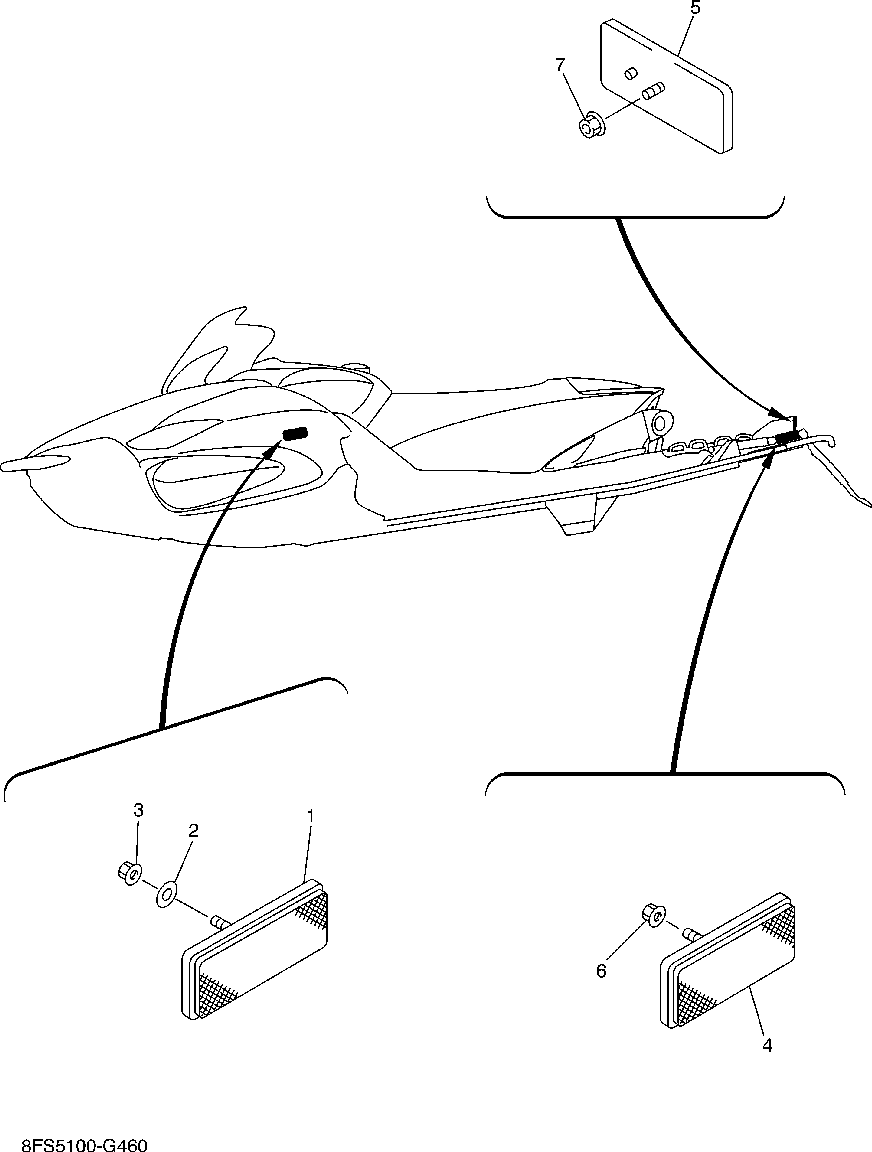 5
7
3
2
1
6
4
8FS5100-G460