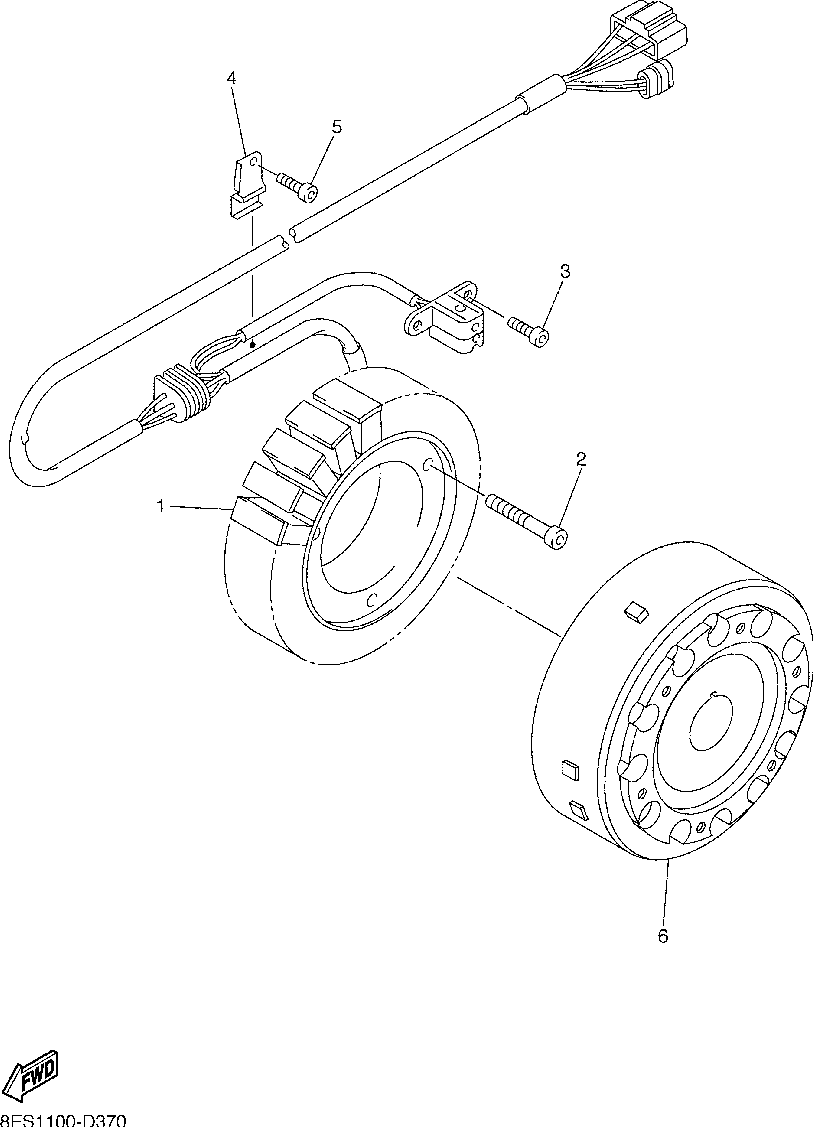 4
5
3
2
1
6
FWD
8ES1100-D370