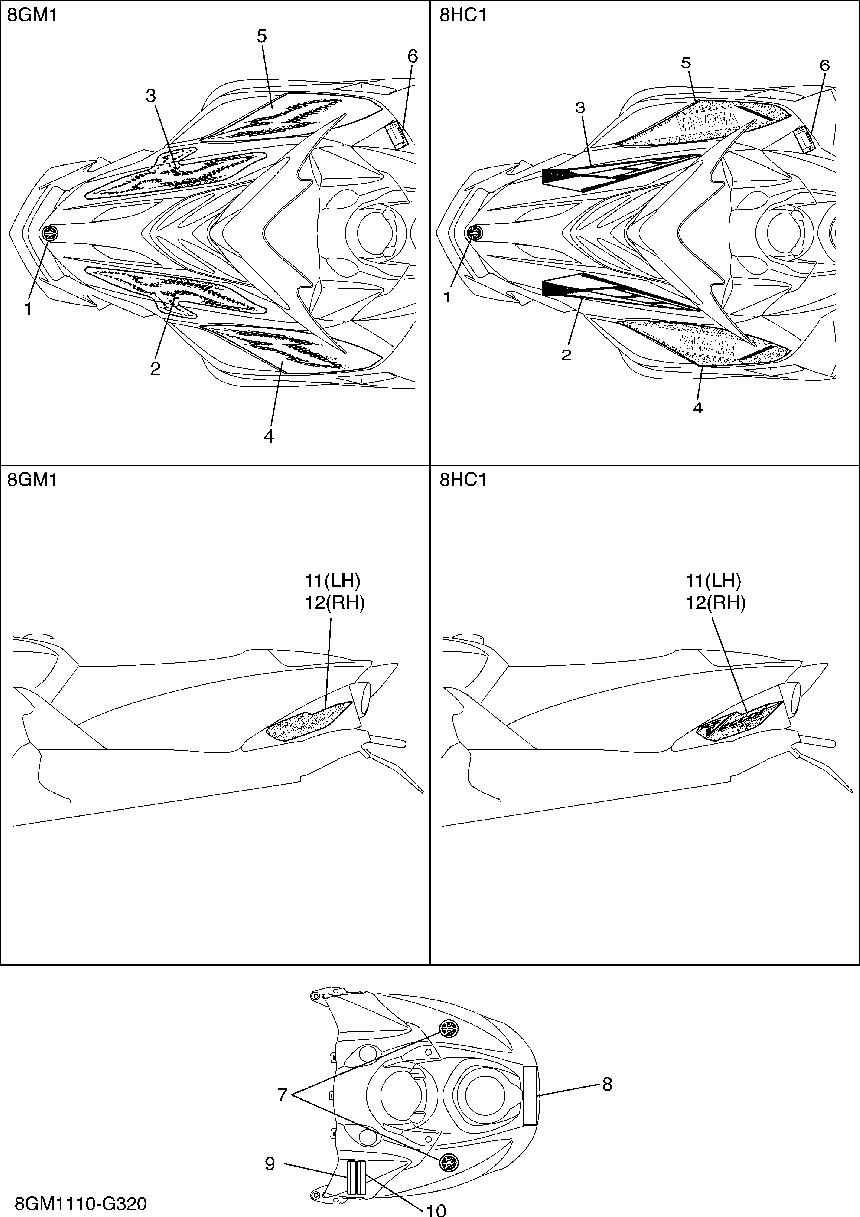 8GM1

5
6
3
1
2
4

8HC1

5
6
3
1
2
4

8GM1

11(LH)
12(RH)

8HC1

11(LH)
12(RH)

7
8
9
10

8GM1110-G320