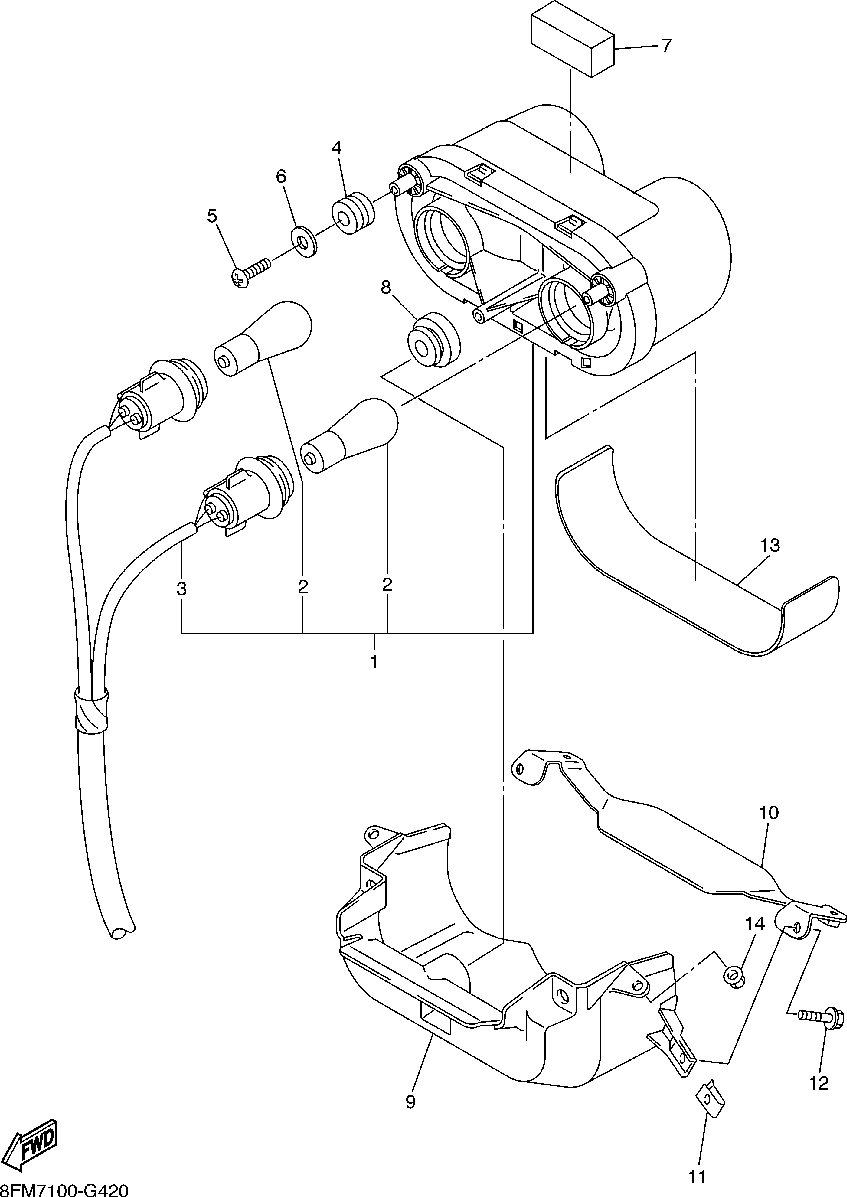 7
4
6
5
8
13
3
2
2
1
10
14
12
9
11
FWD
8FM7100-G420