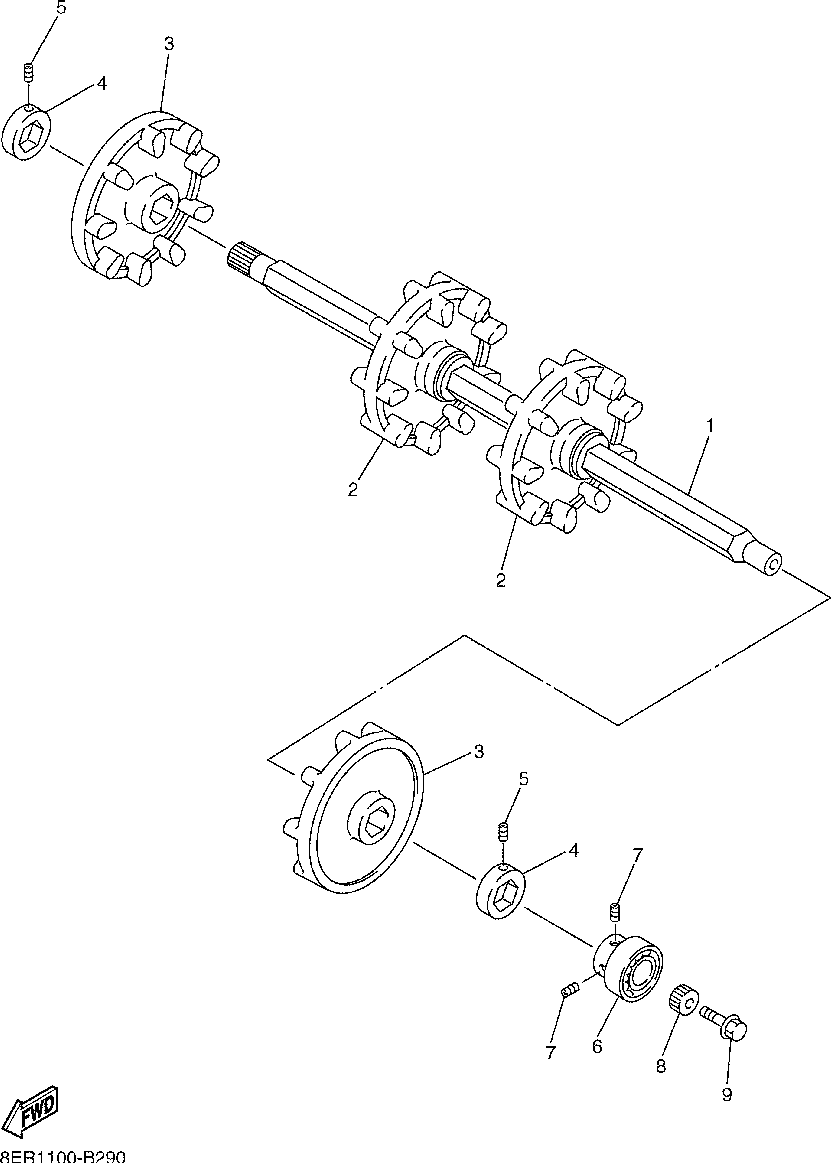 5
3
4
1
2
2
3
5
4
7
7
6
8
9
FWD
8ER1100-B290