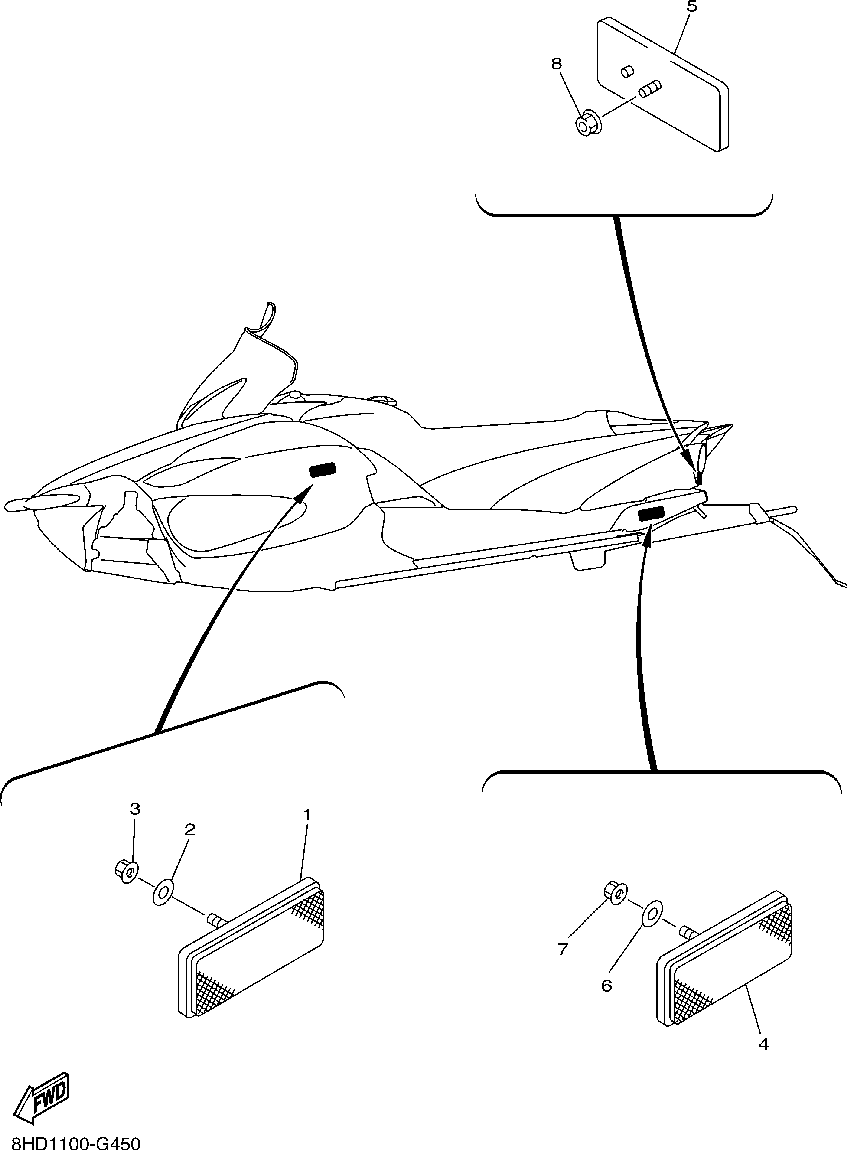 5
8
3
2
1
7
6
4
FWD
8HD1100-G450