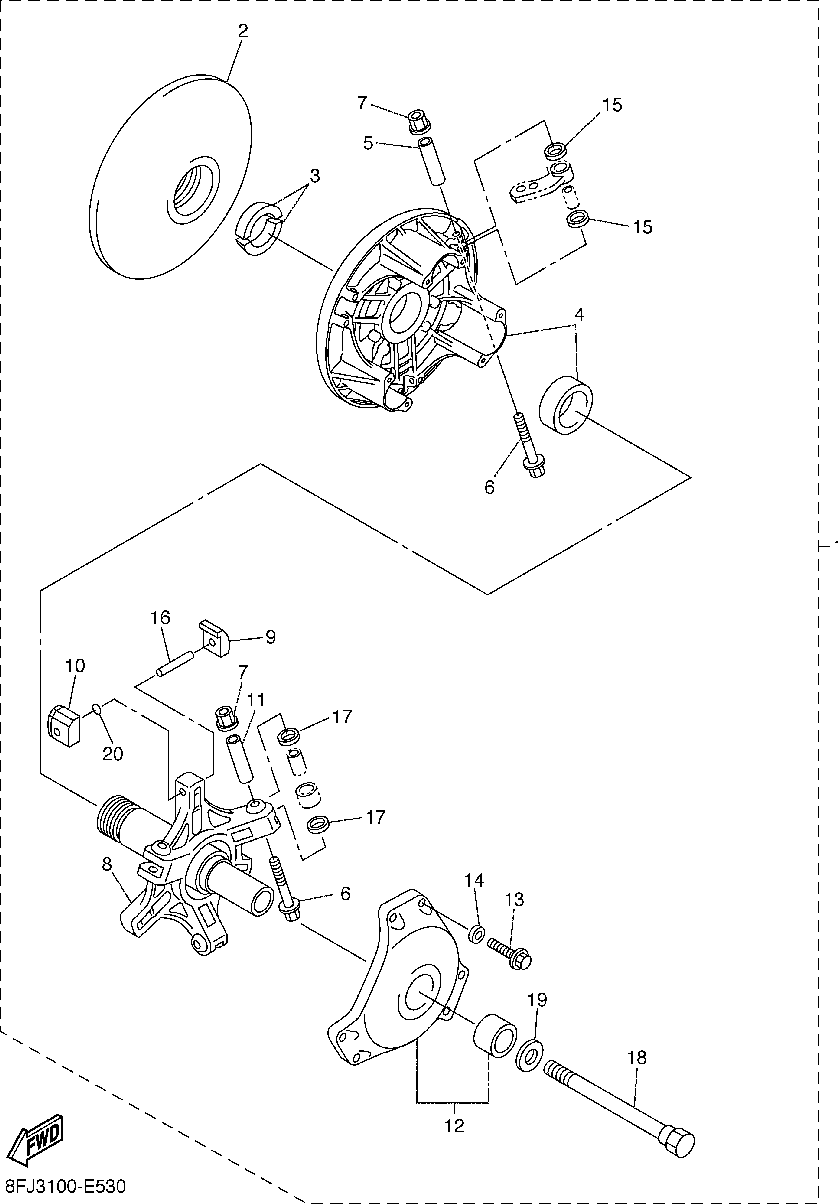 2
7
5
15
3
15
4
6
16
9
10
7
11
17
20
17
8
6
14
13
19
18
12
FWD
8FJ3100-E530