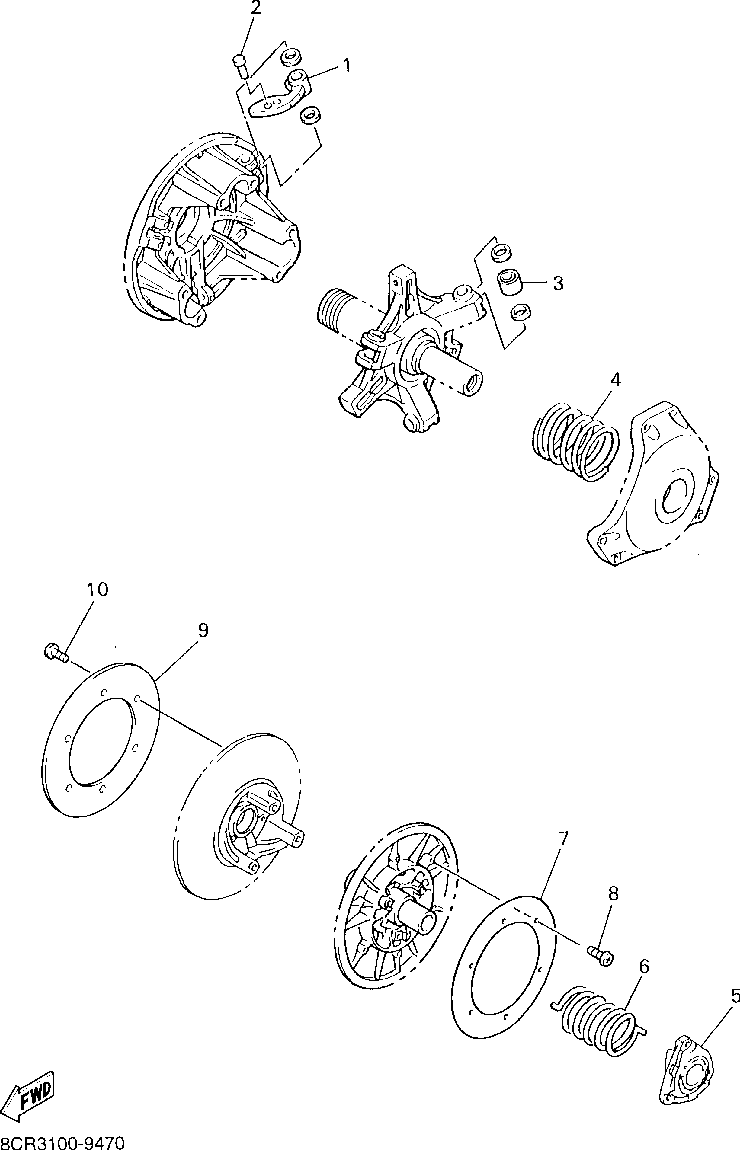 2
1
3
4
10
9
7
8
6
5
FWD
8CR3100-9470