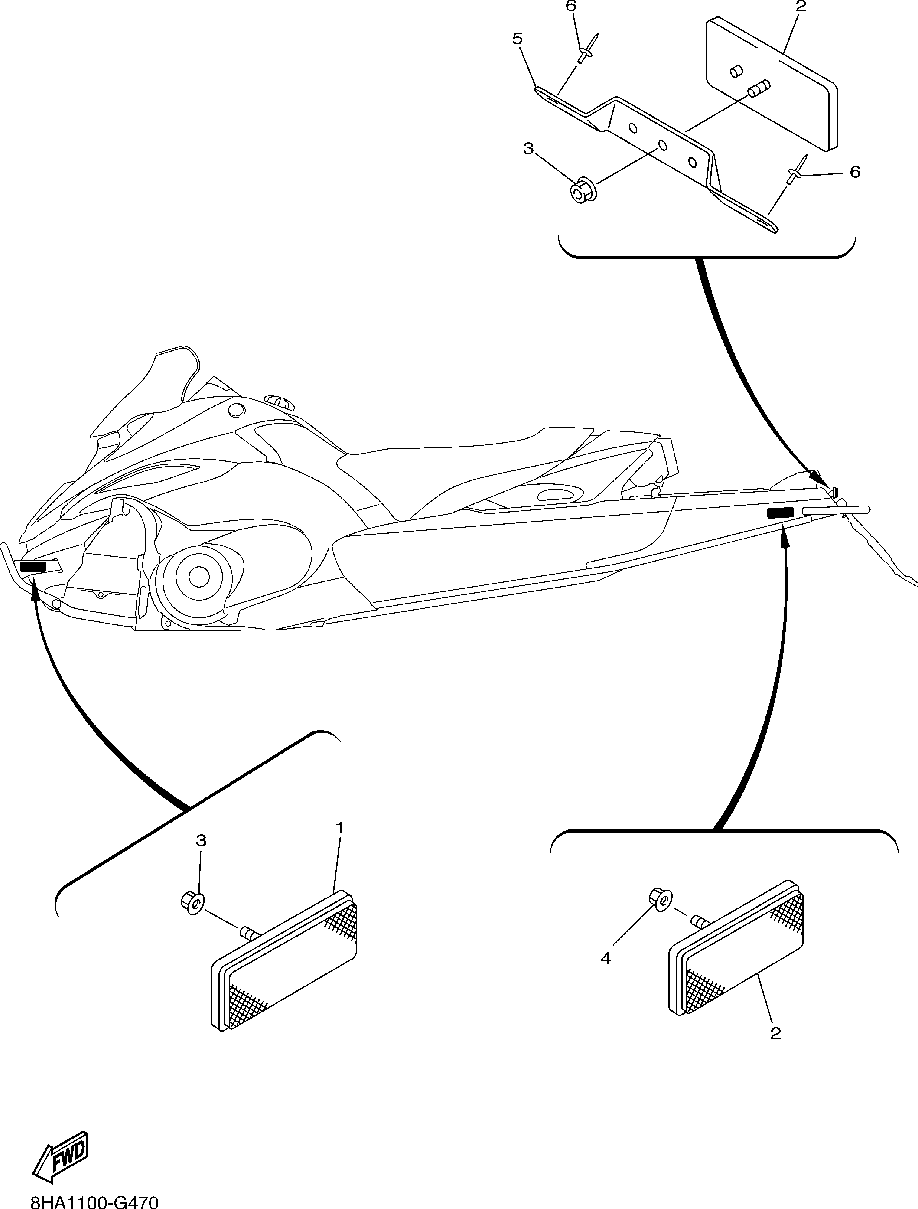 6
2
5
3
6
3
1
4
2
FWD
8HA1100-G470