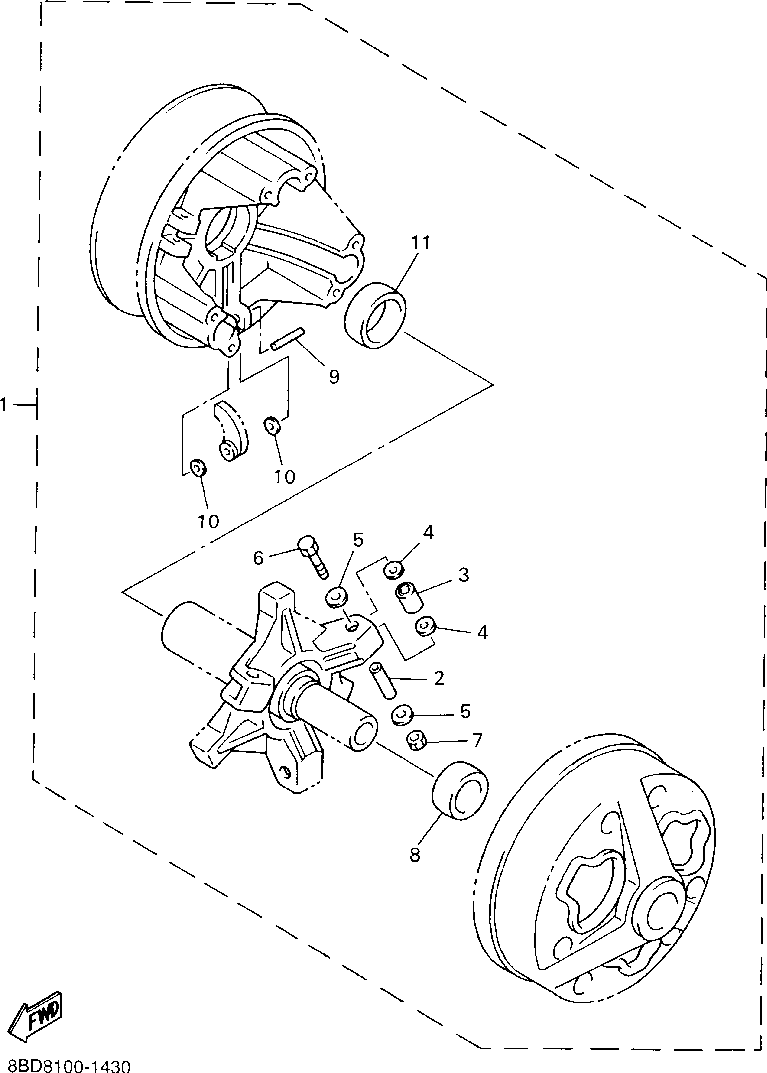 11
9
1
10
10
6
5
4
3
4
2
5
7
8
FWD
8BD8100-1430