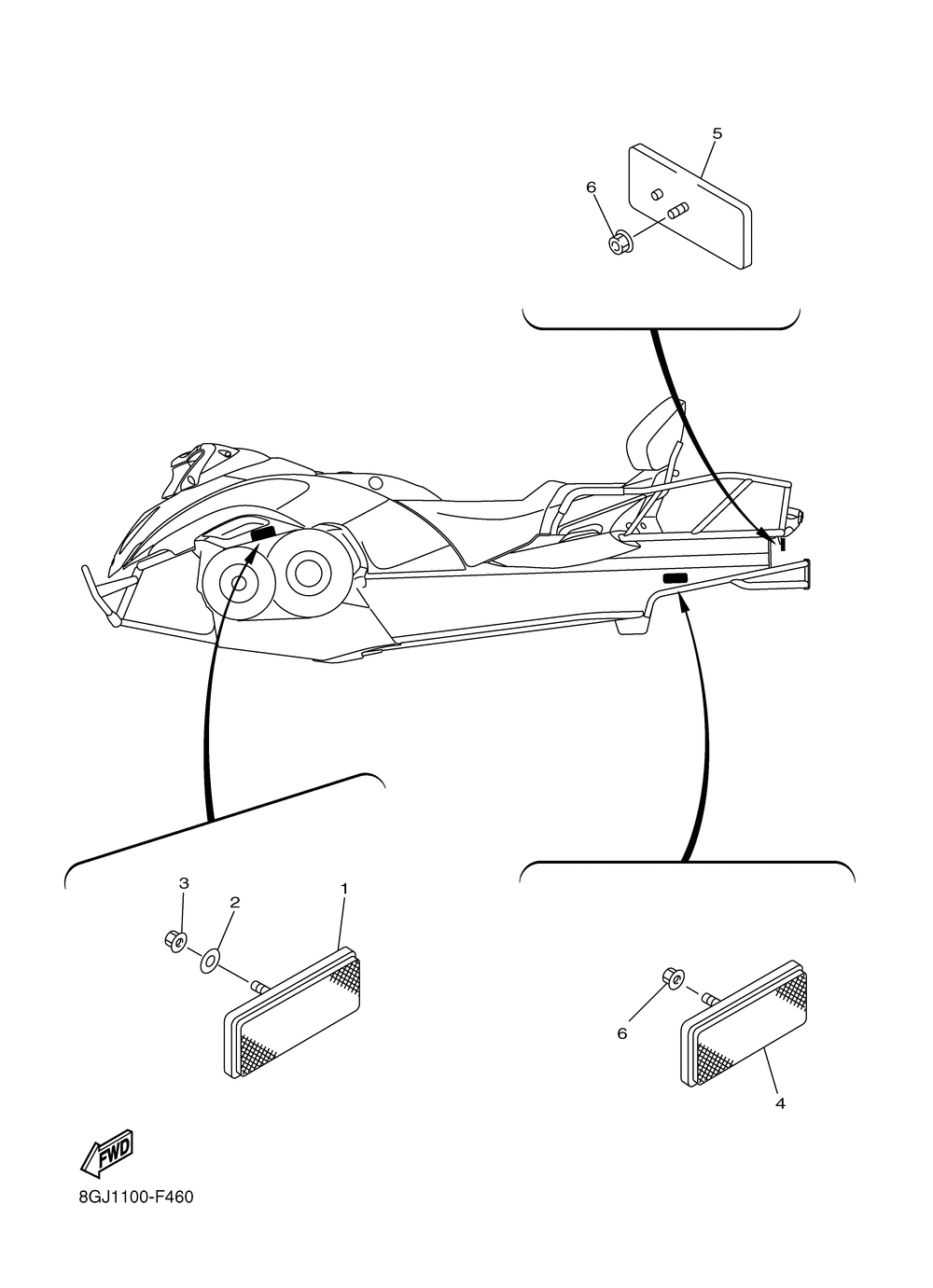 5
6
3
2
1
6
4
FWD
8GJ1100-F460