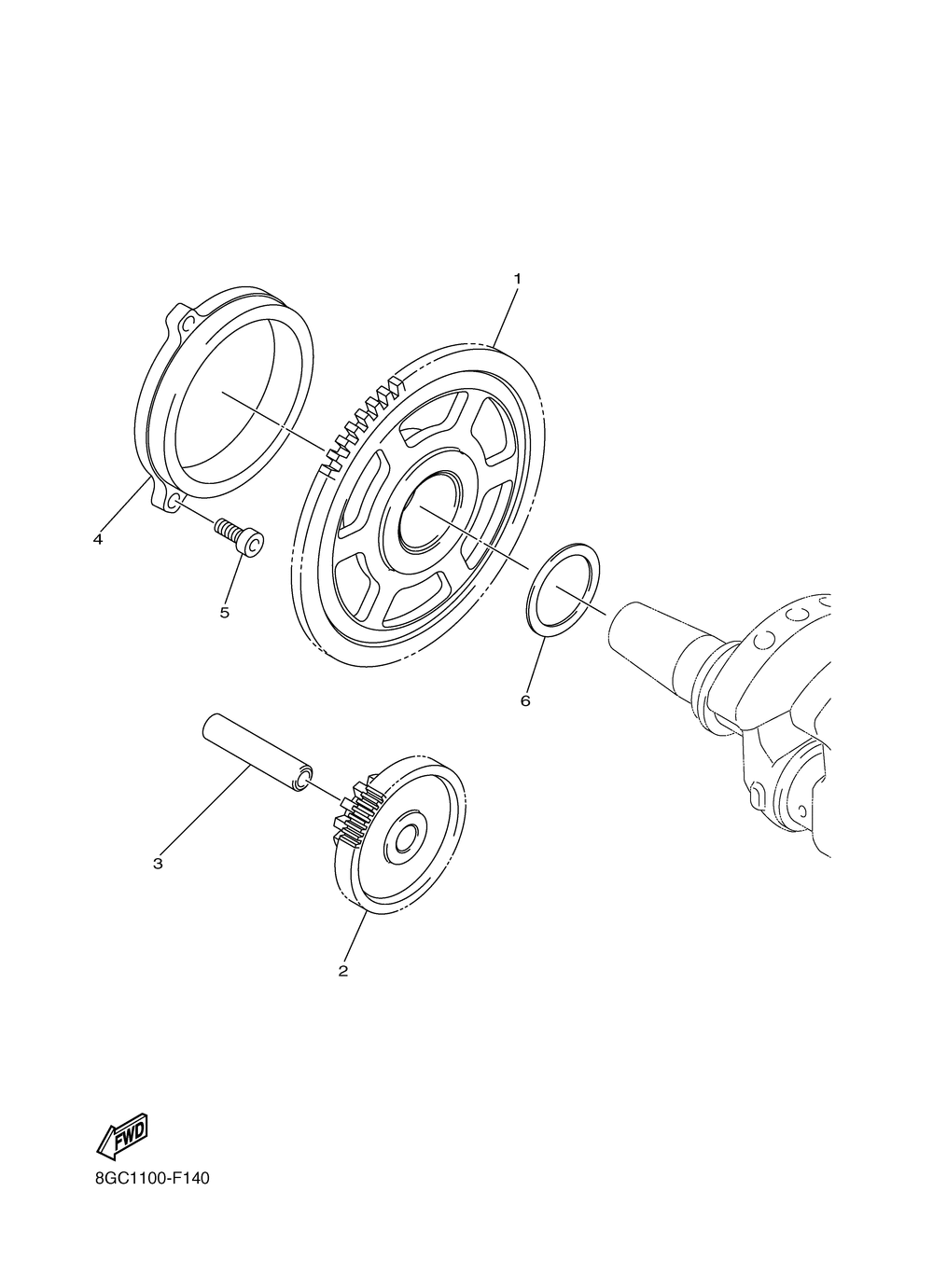 1
4
5
6
3
2
FWD
8GC1100-F140