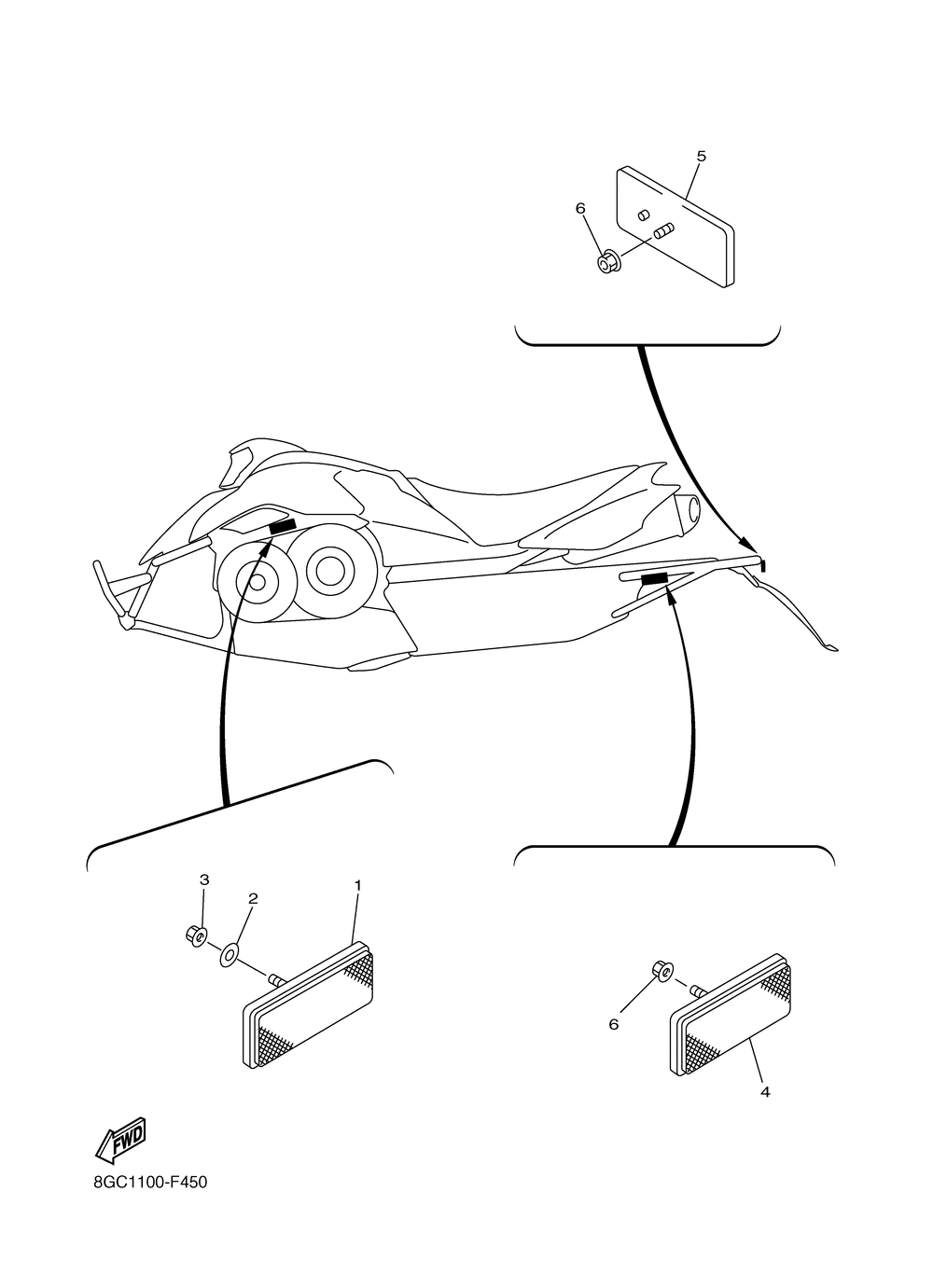 5
6
3
2
1
6
4
FWD
8GC1100-F450