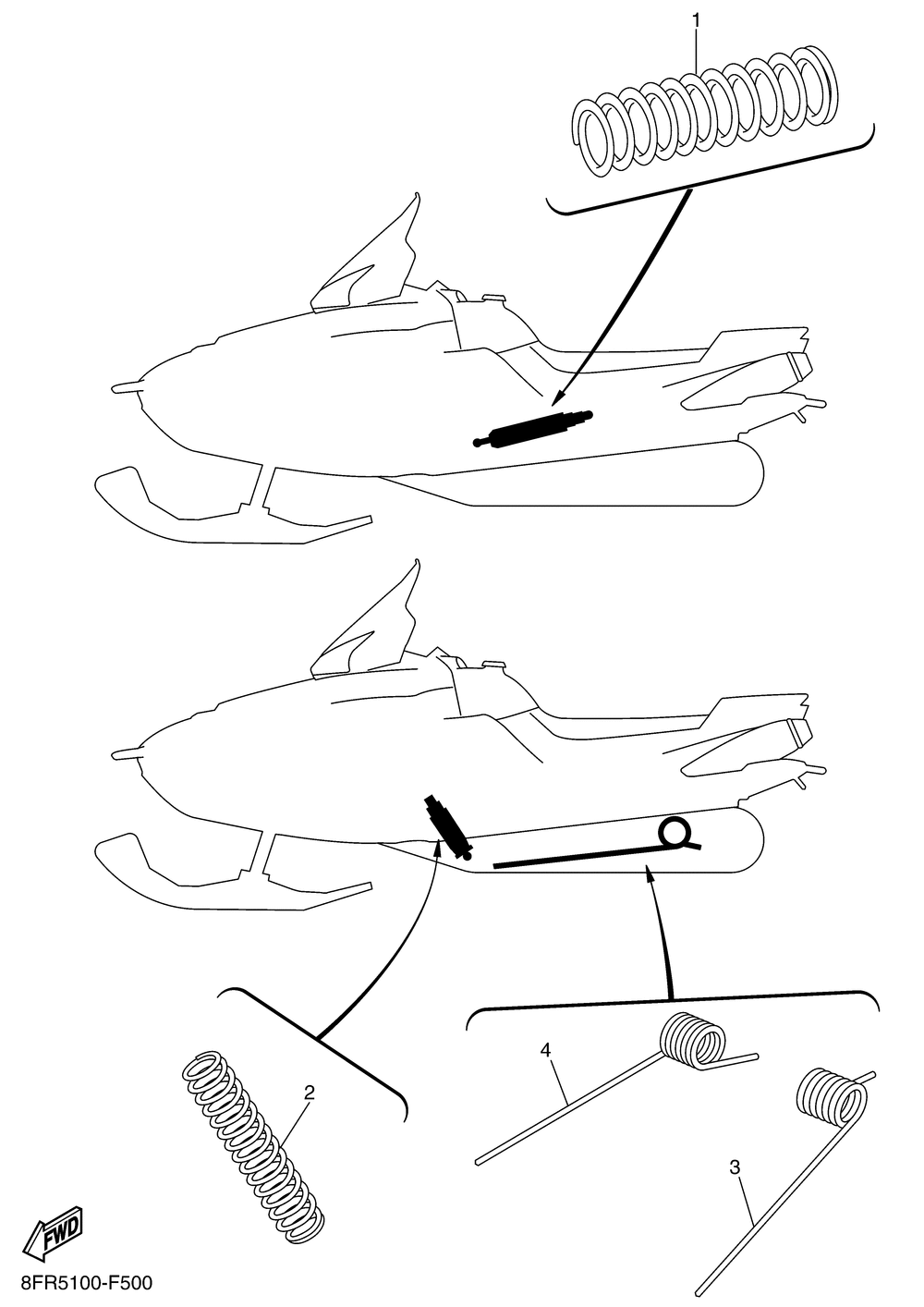 1

4

2

3

FWD

8FR5100-F500