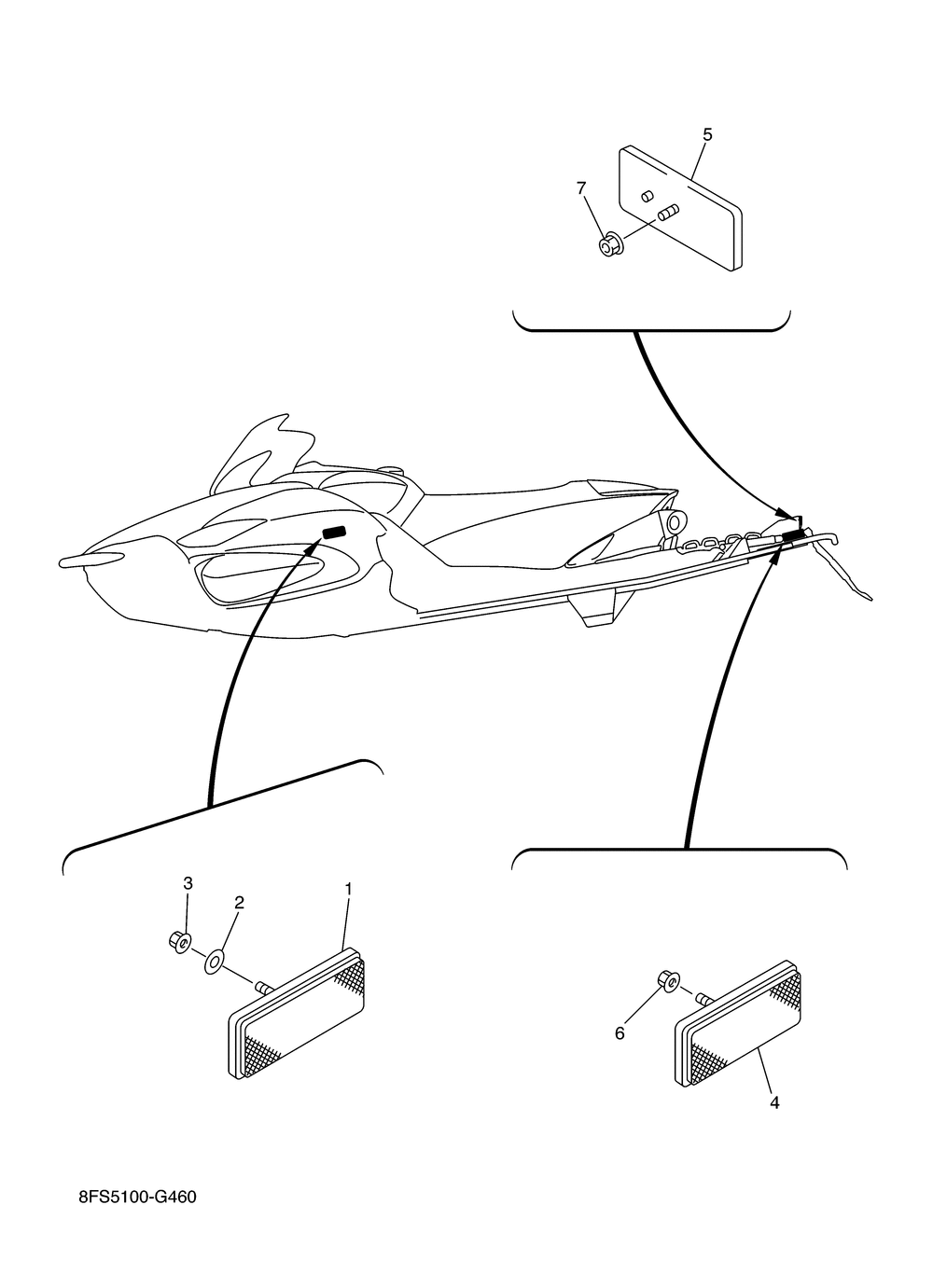 5
7
3
2
1
6
4
8FS5100-G460