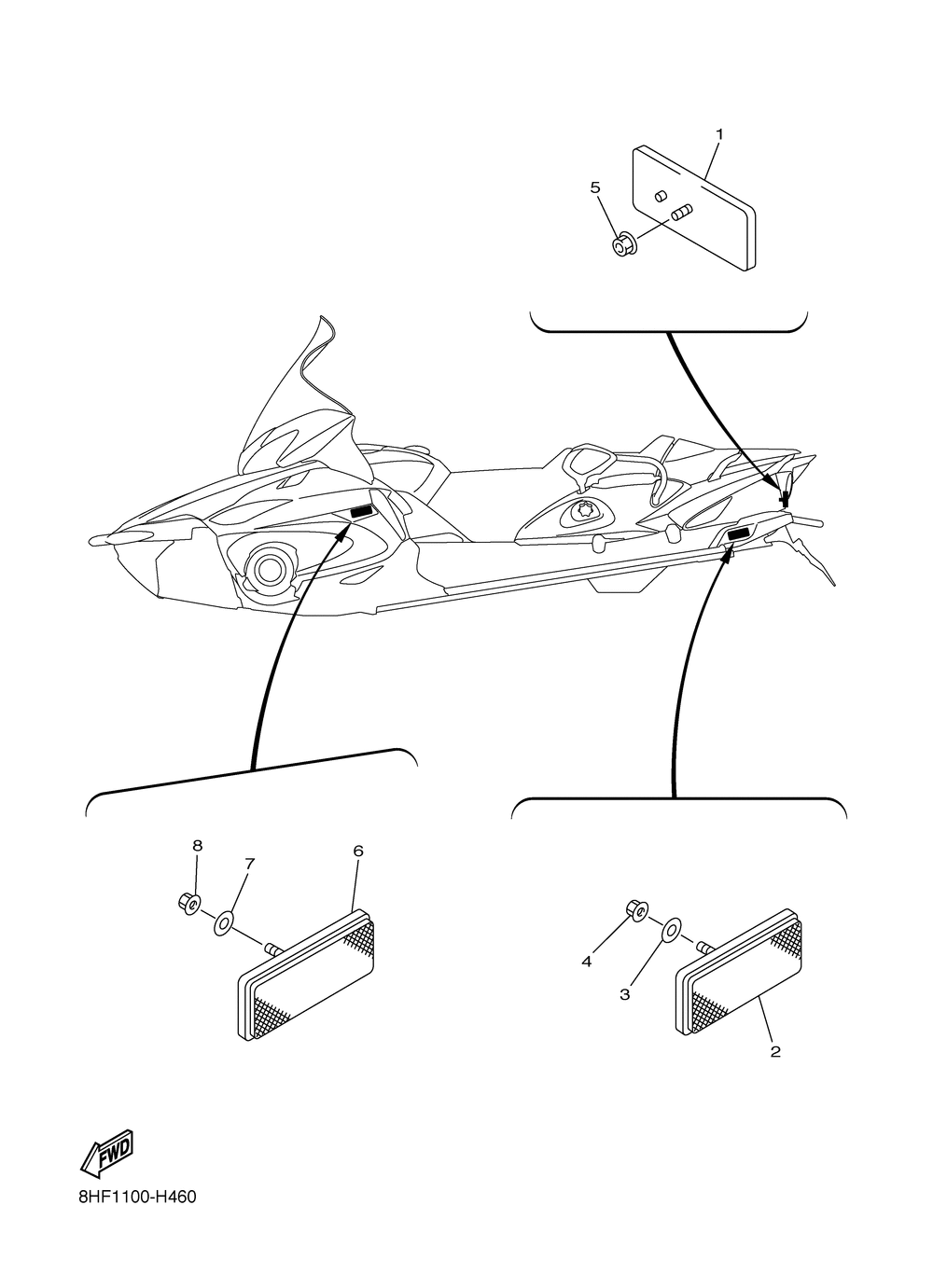 1
5
8
7
6
4
3
2
FWD
8HF1100-H460