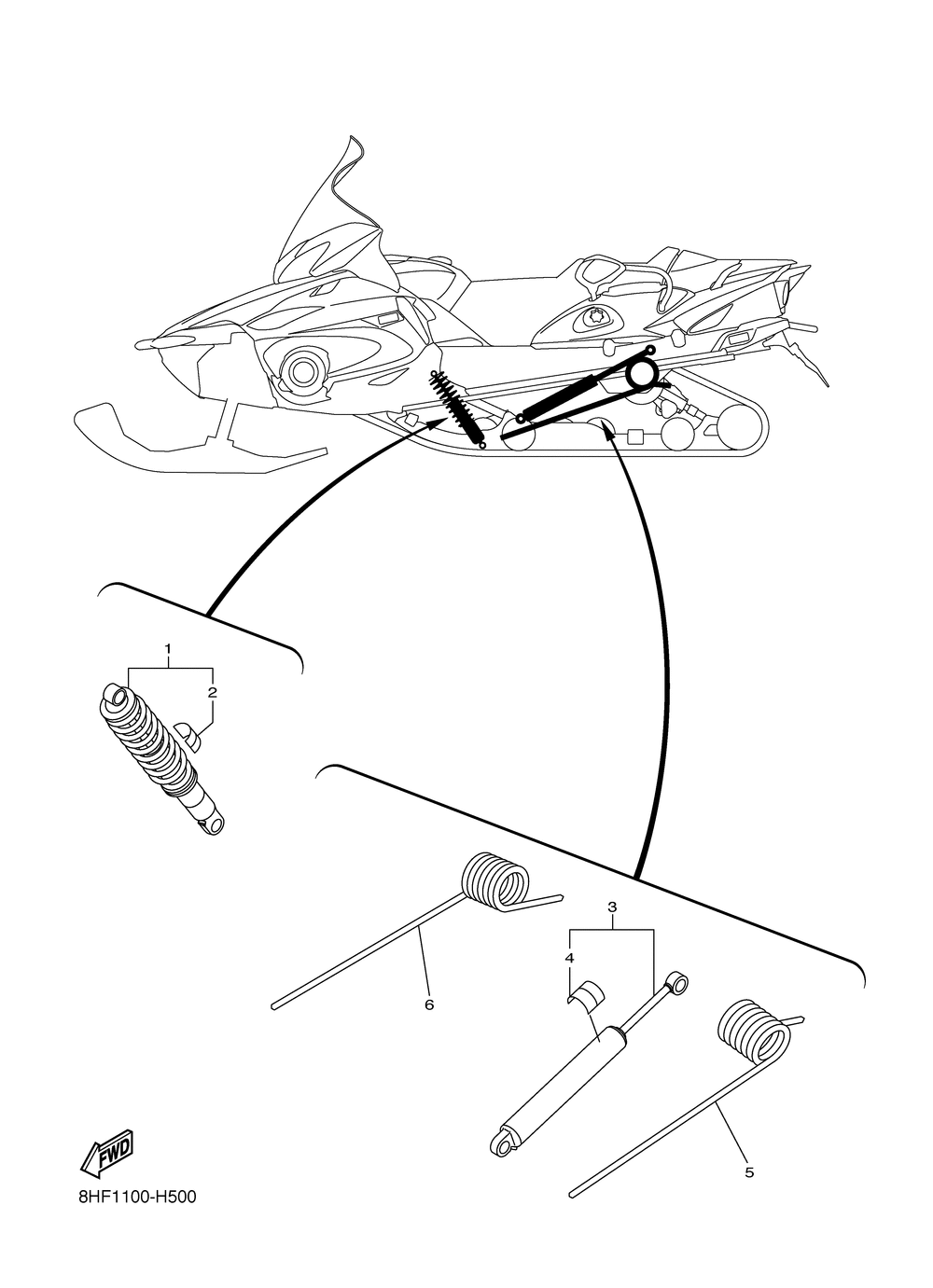 1
2
3
4
6
5
FWD
8HF1100-H500