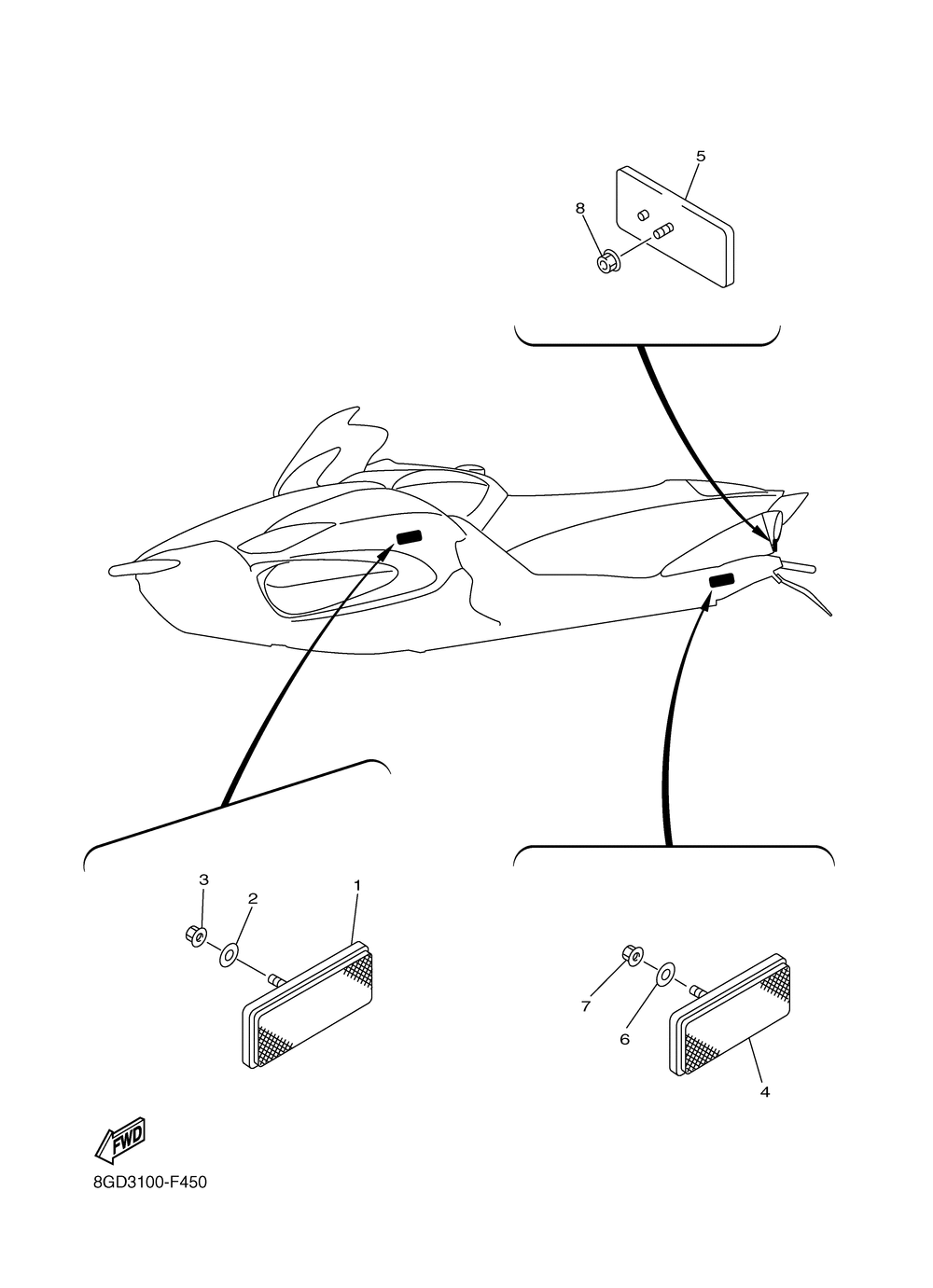 5
8
3
2
1
7
6
4
FWD
8GD3100-F450