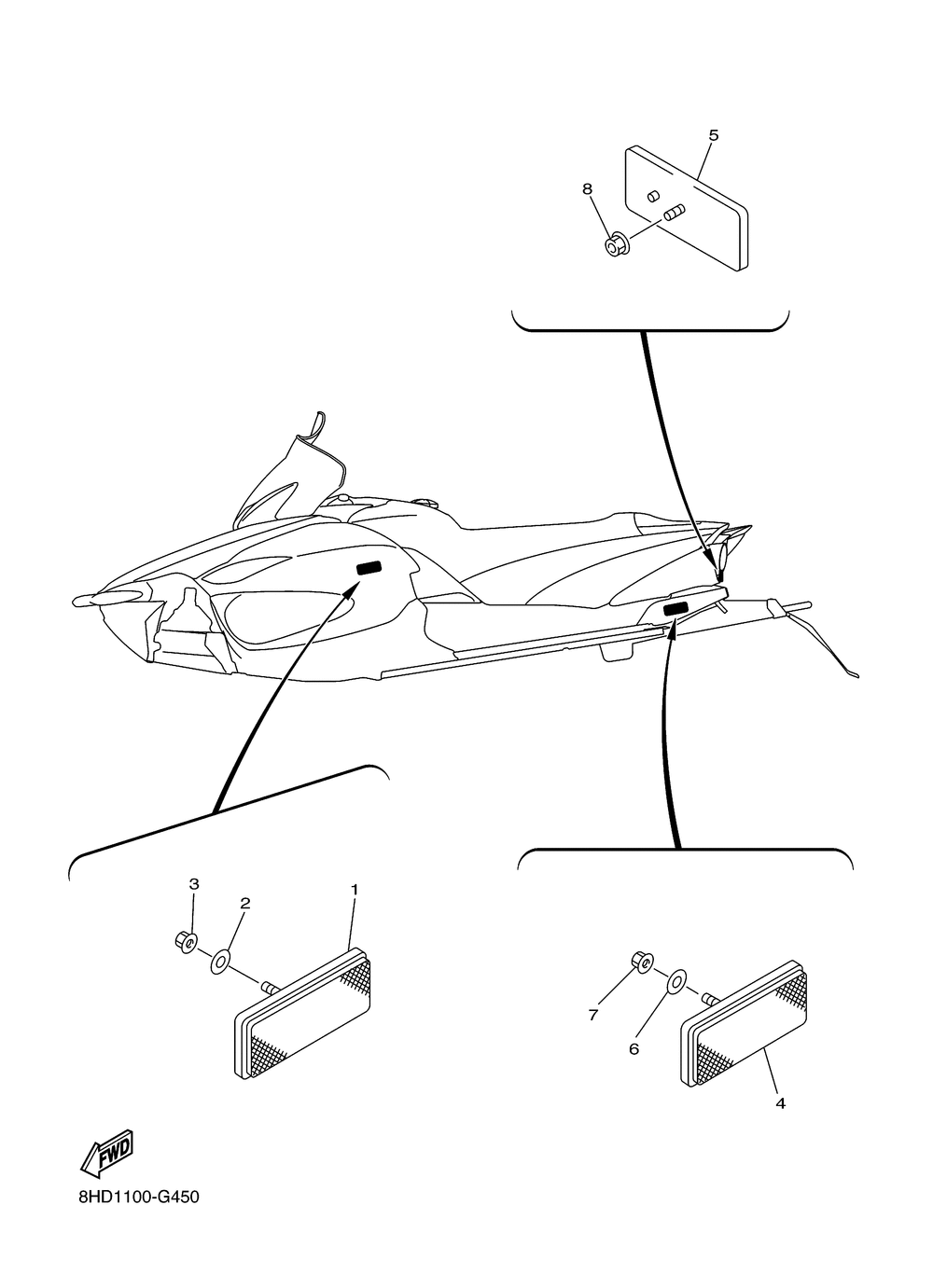 5
8
3
2
1
7
6
4
FWD
8HD1100-G450