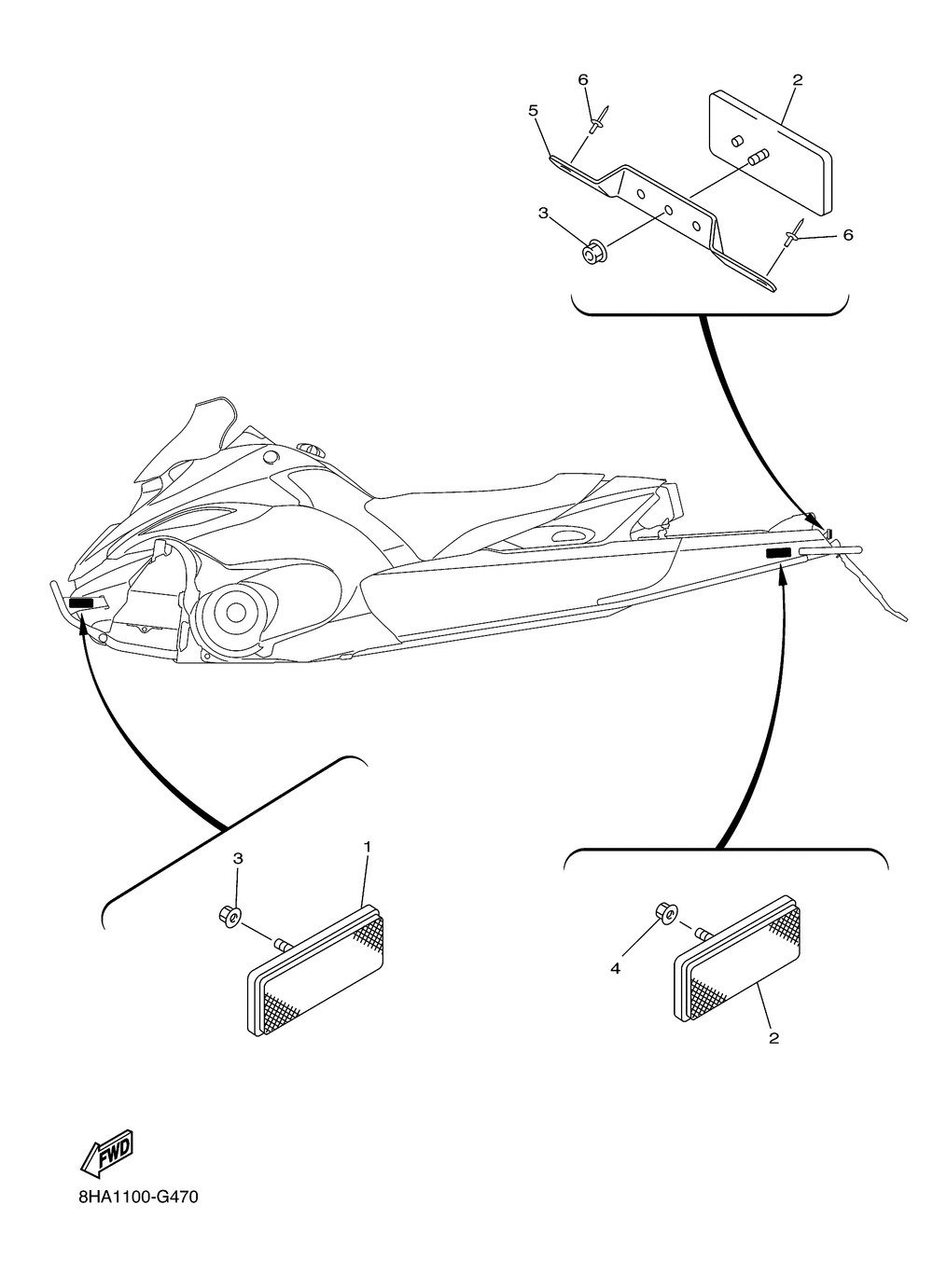 6
2
5
3
6
3
1
4
2
FWD
8HA1100-G470