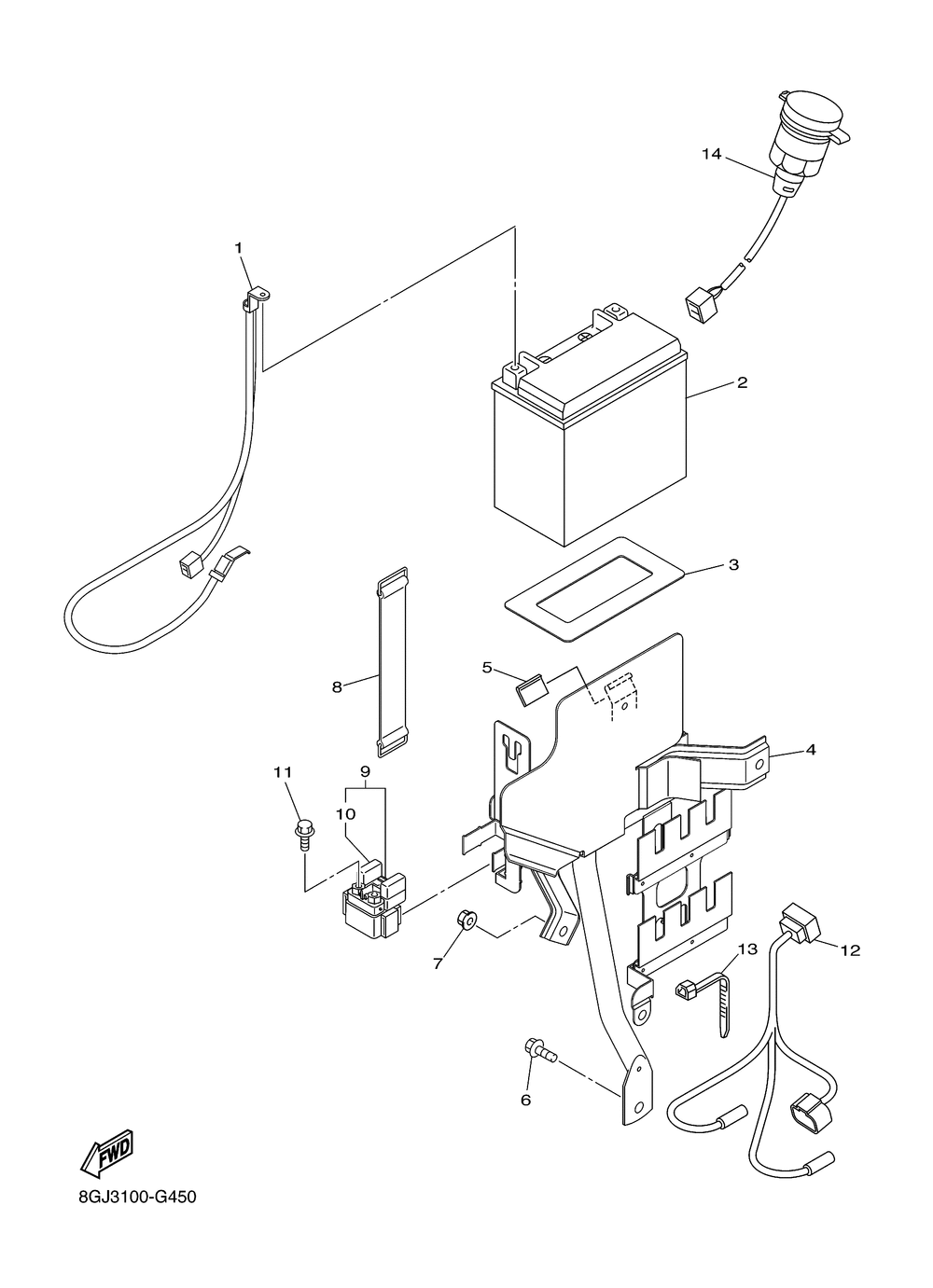 14

1

2

3

5

8

4

11

9

10

7

12

13

6

FWD

8GJ3100-G450