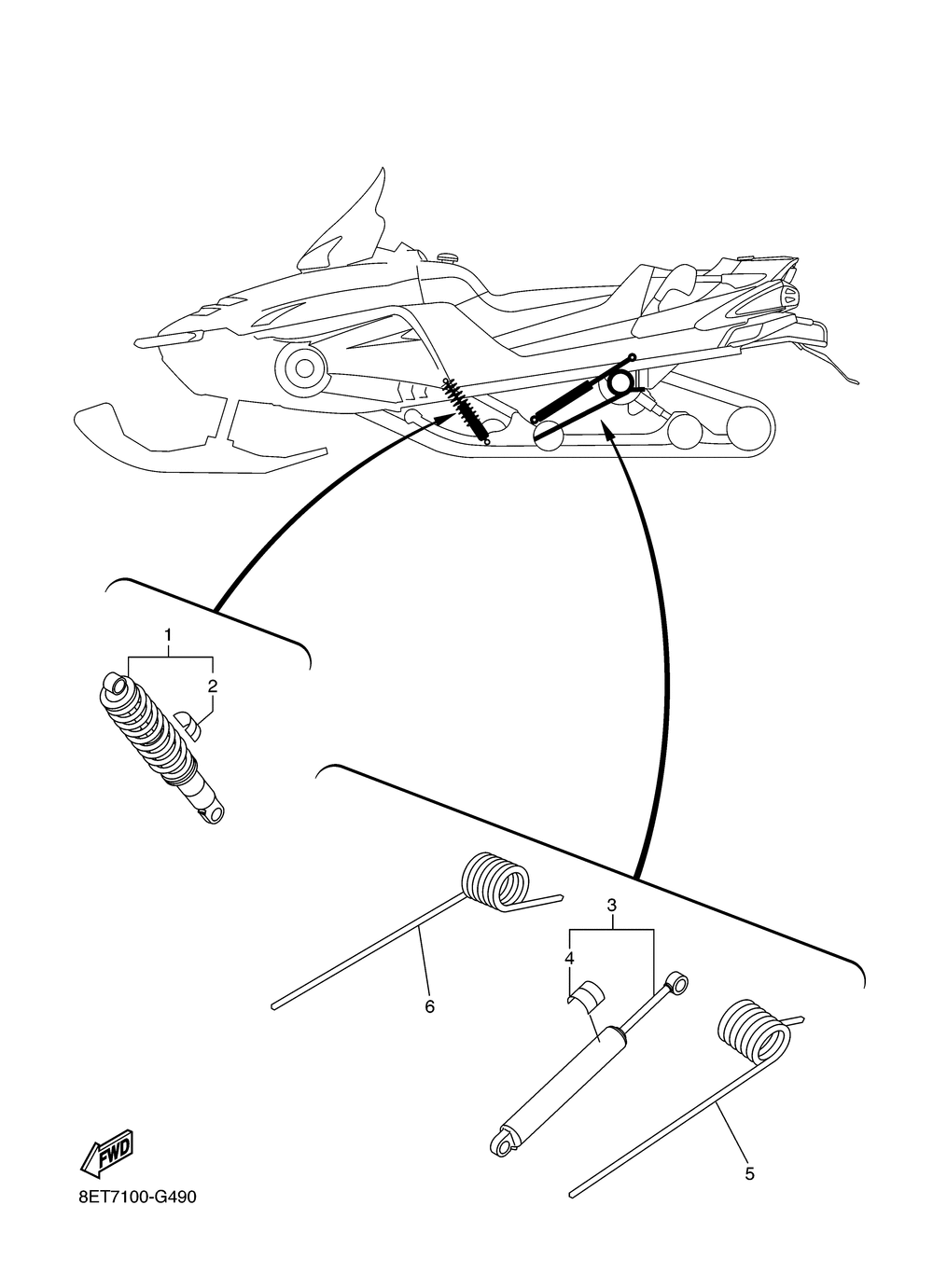 1
2
3
4
6
5
FWD
8ET7100-G490