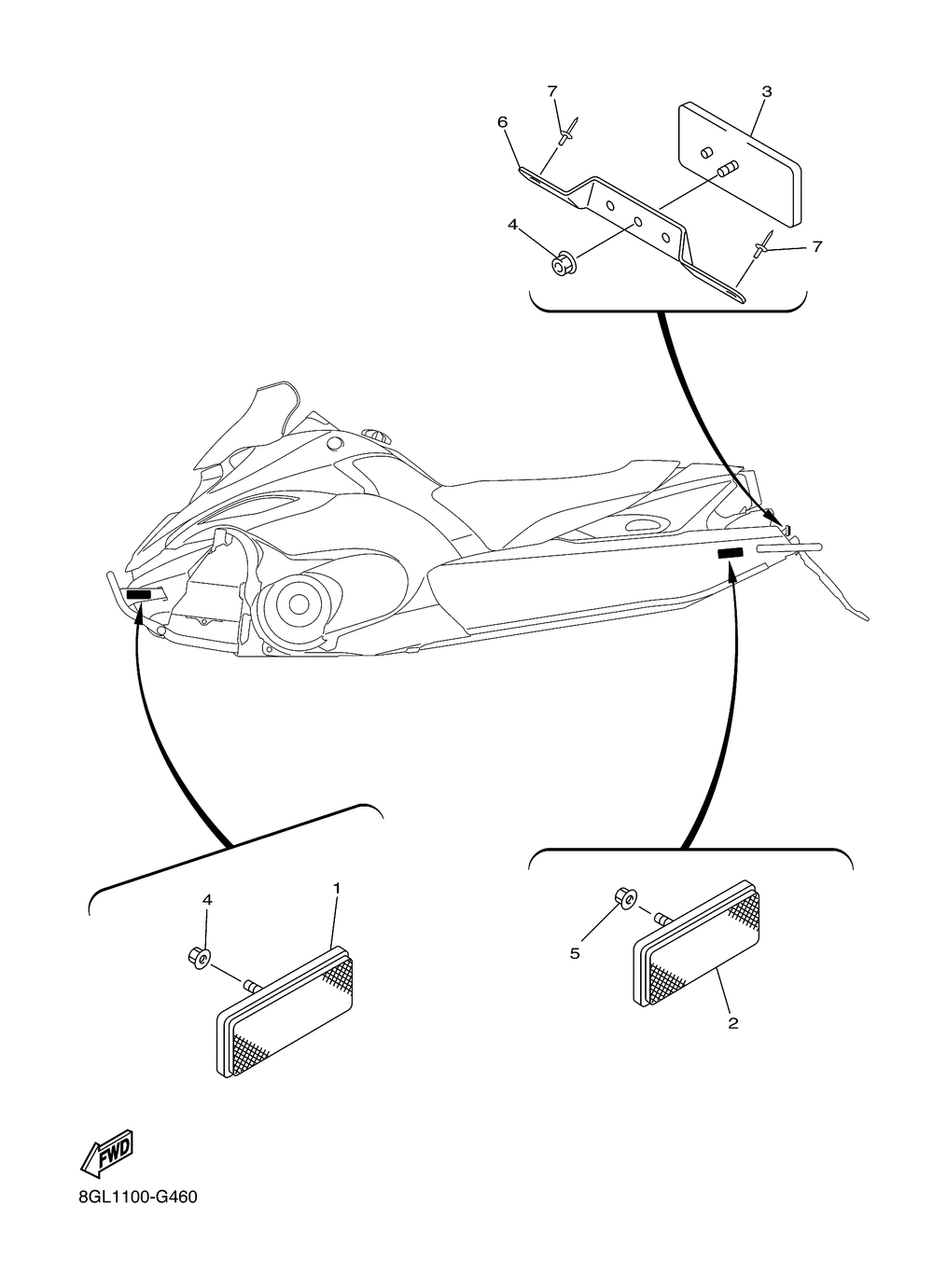 7
3
6
4
7
4
1
5
2
FWD
8GL1100-G460