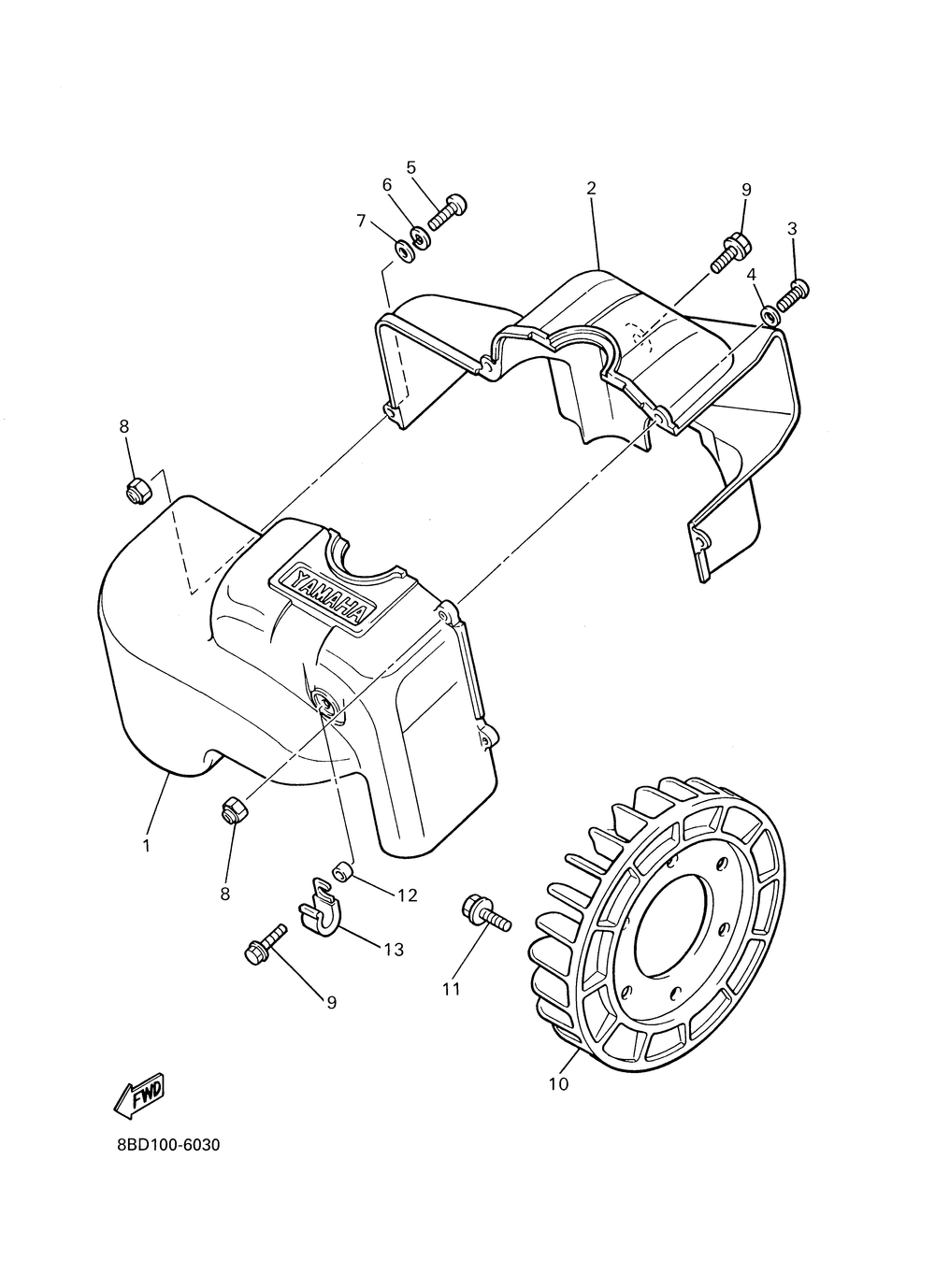 5
6
7
2
9
3
4
8
YAMAHA
1
8
12
13
9
11
10
FWD
8BD100-6030